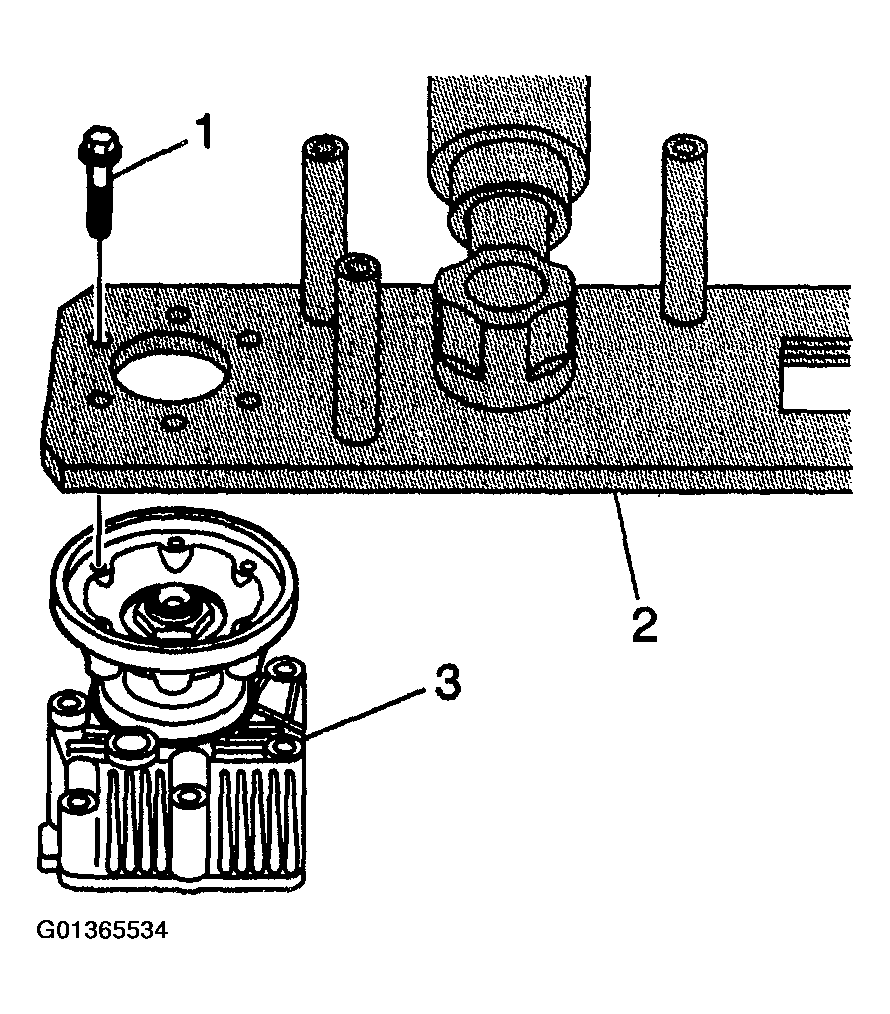 1

2

3

G01365534