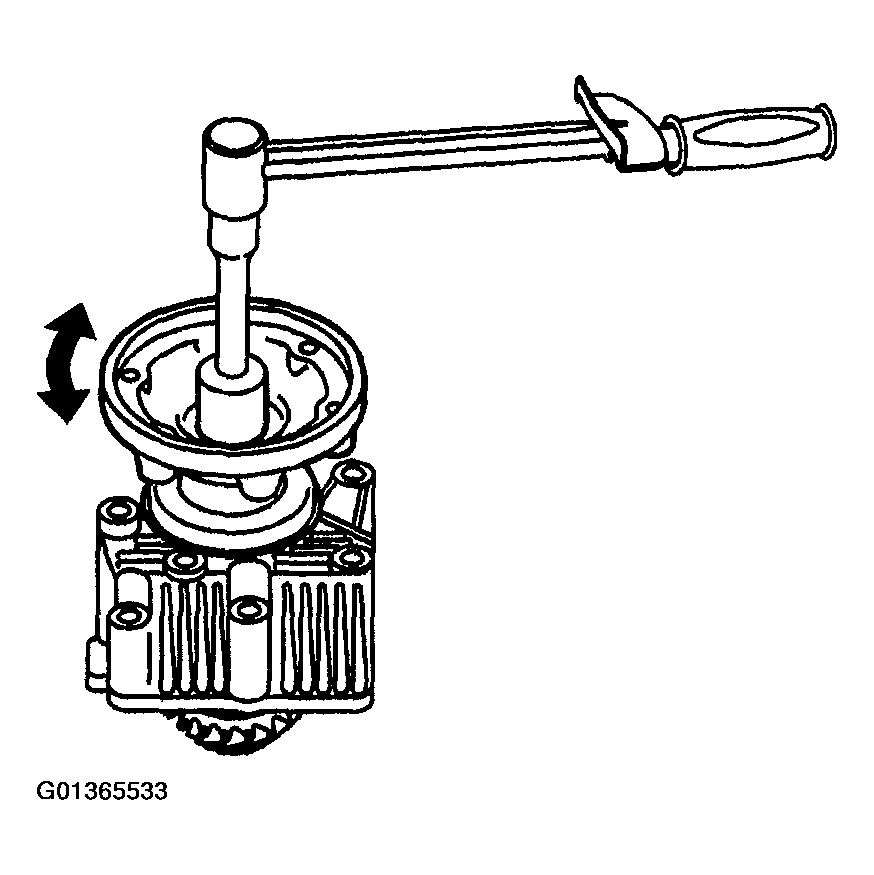 G01365533