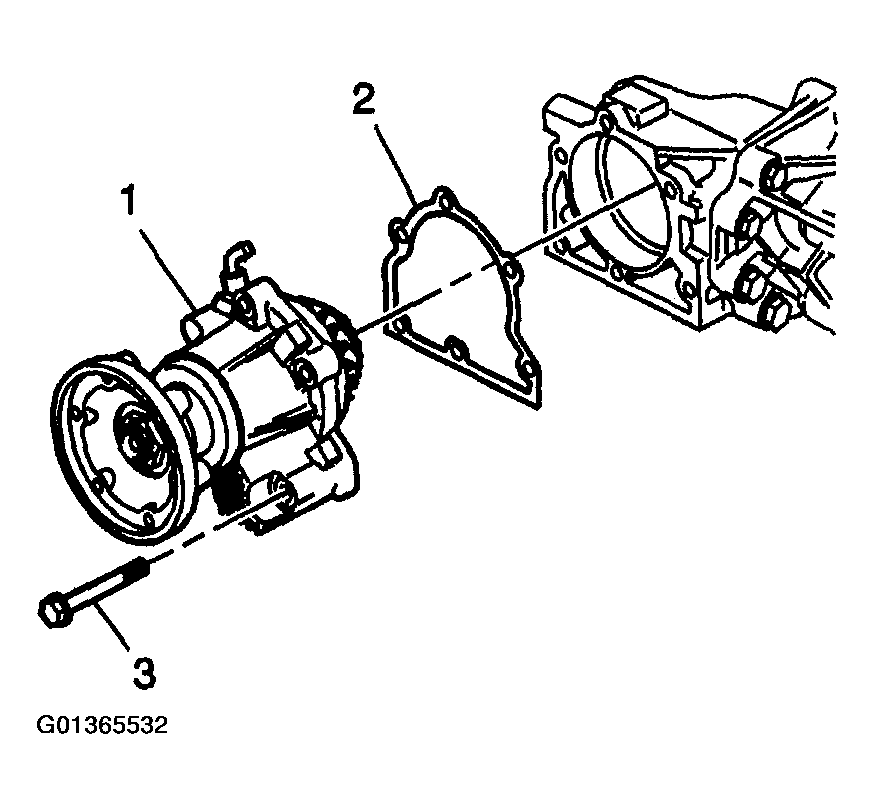 2

1

3

G01365532