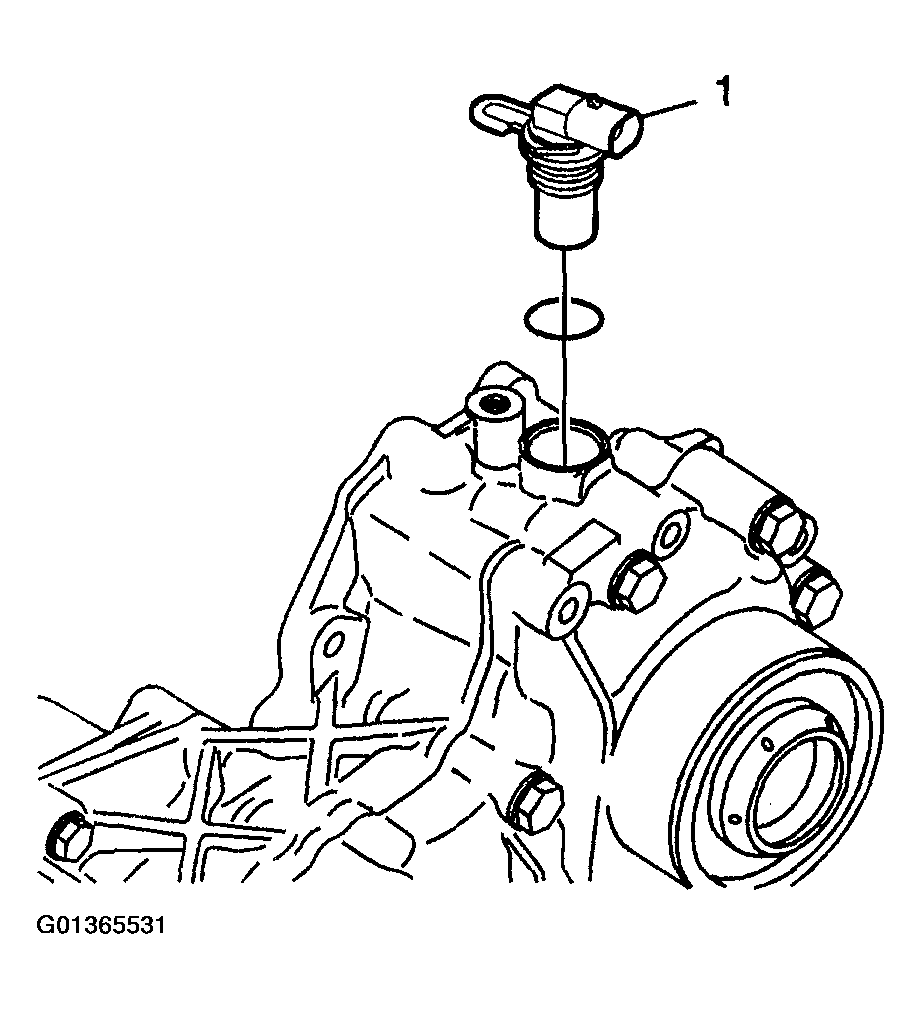 1

G01365531