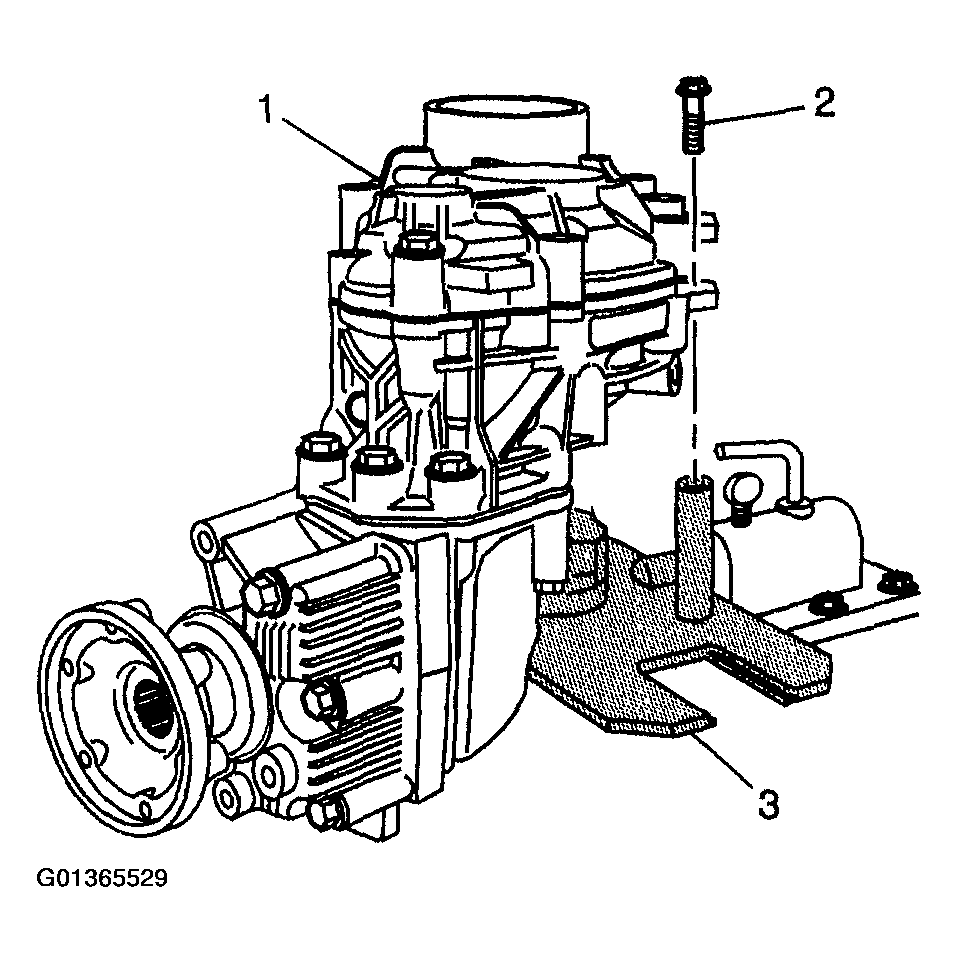 1
2
3
G01365529