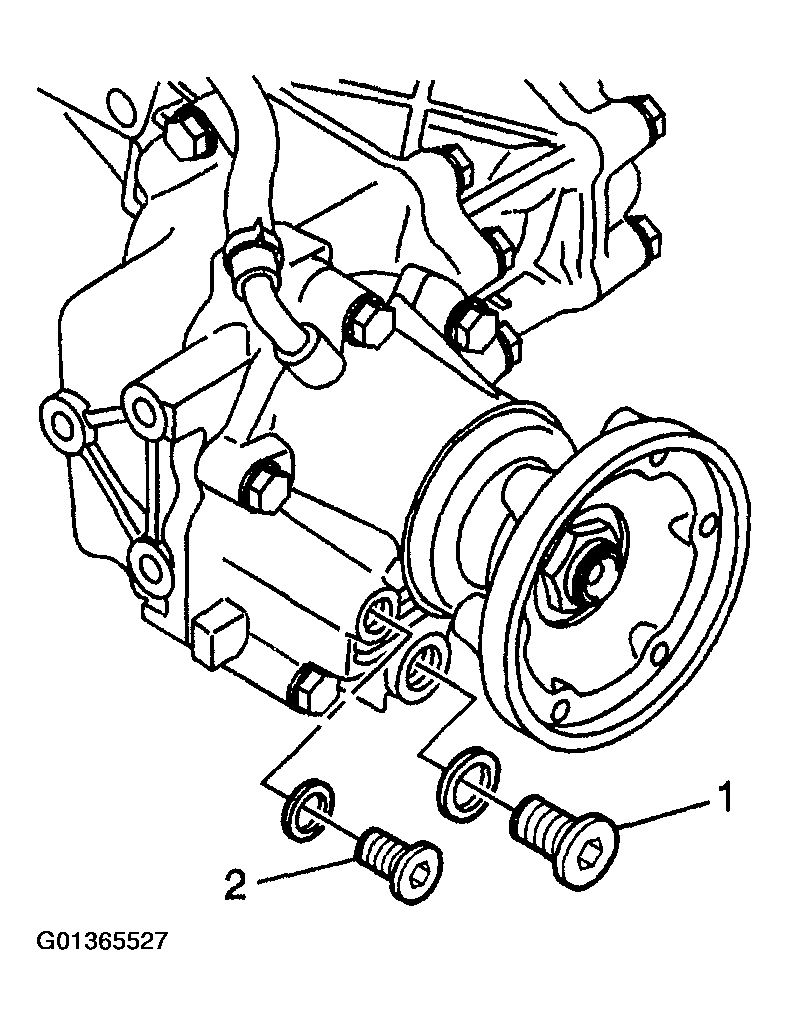 1

2

G01365527