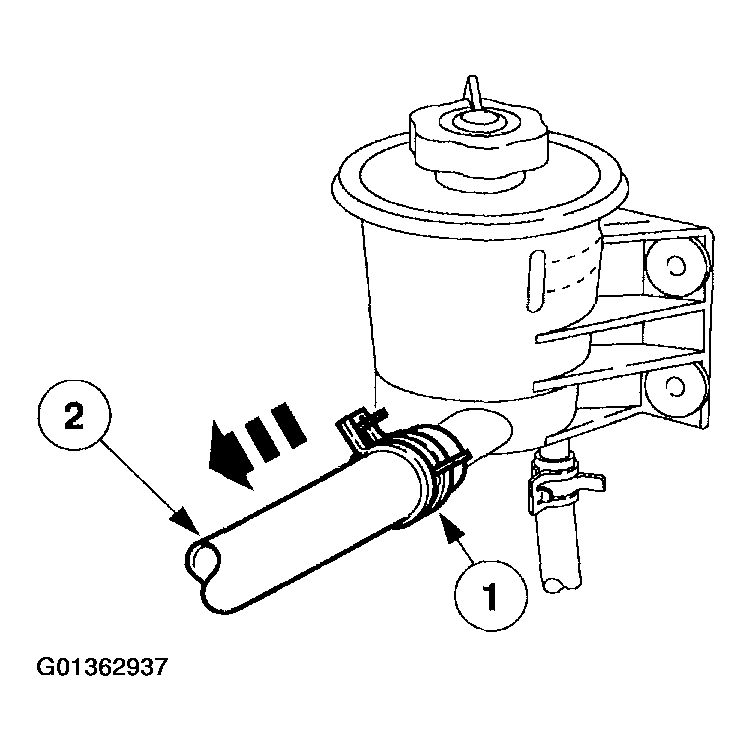 2

1

G01362937