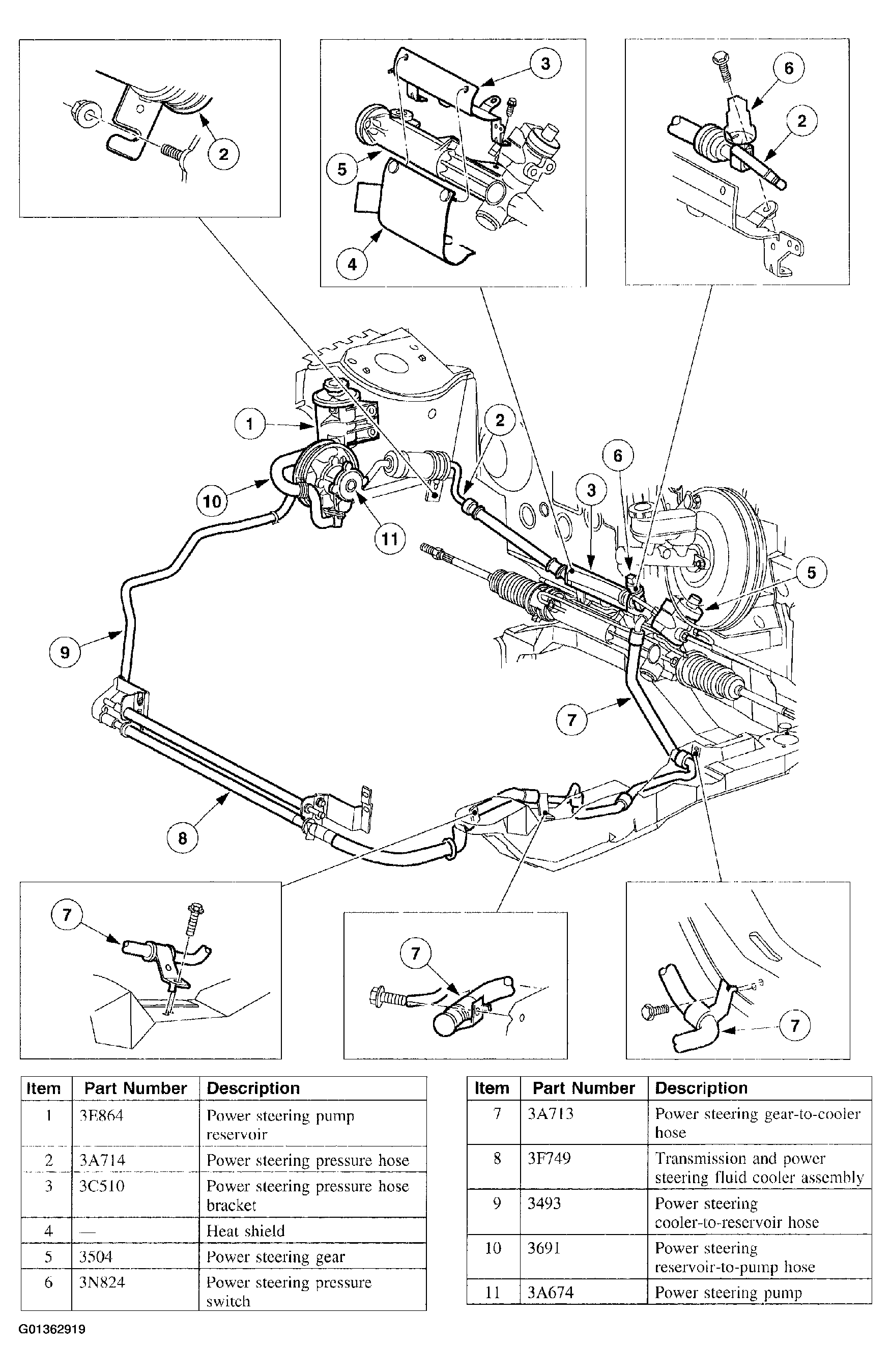 2

3

5

4

6

2

1

2

10

11

6

3

5

9

7

8

7

7

7

| Item | Part Number | Description |
|---|---|---|
| 1 | 3E864 | Power steering pump reservoir |
| 2 | 3A714 | Power steering pressure hose |
| 3 | 3C510 | Power steering pressure hose bracket |
| 4 | — | Heat shield |
| 5 | 3504 | Power steering gear |
| 6 | 3N824 | Power steering pressure switch |

| Item | Part Number | Description |
|---|---|---|
| 7 | 3A713 | Power steering gear-to-cooler hose |
| 8 | 3F749 | Transmission and power steering fluid cooler assembly |
| 9 | 3493 | Power steering cooler-to-reservoir hose |
| 10 | 3691 | Power steering reservoir-to-pump hose |
| 11 | 3A674 | Power steering pump |

G01362919