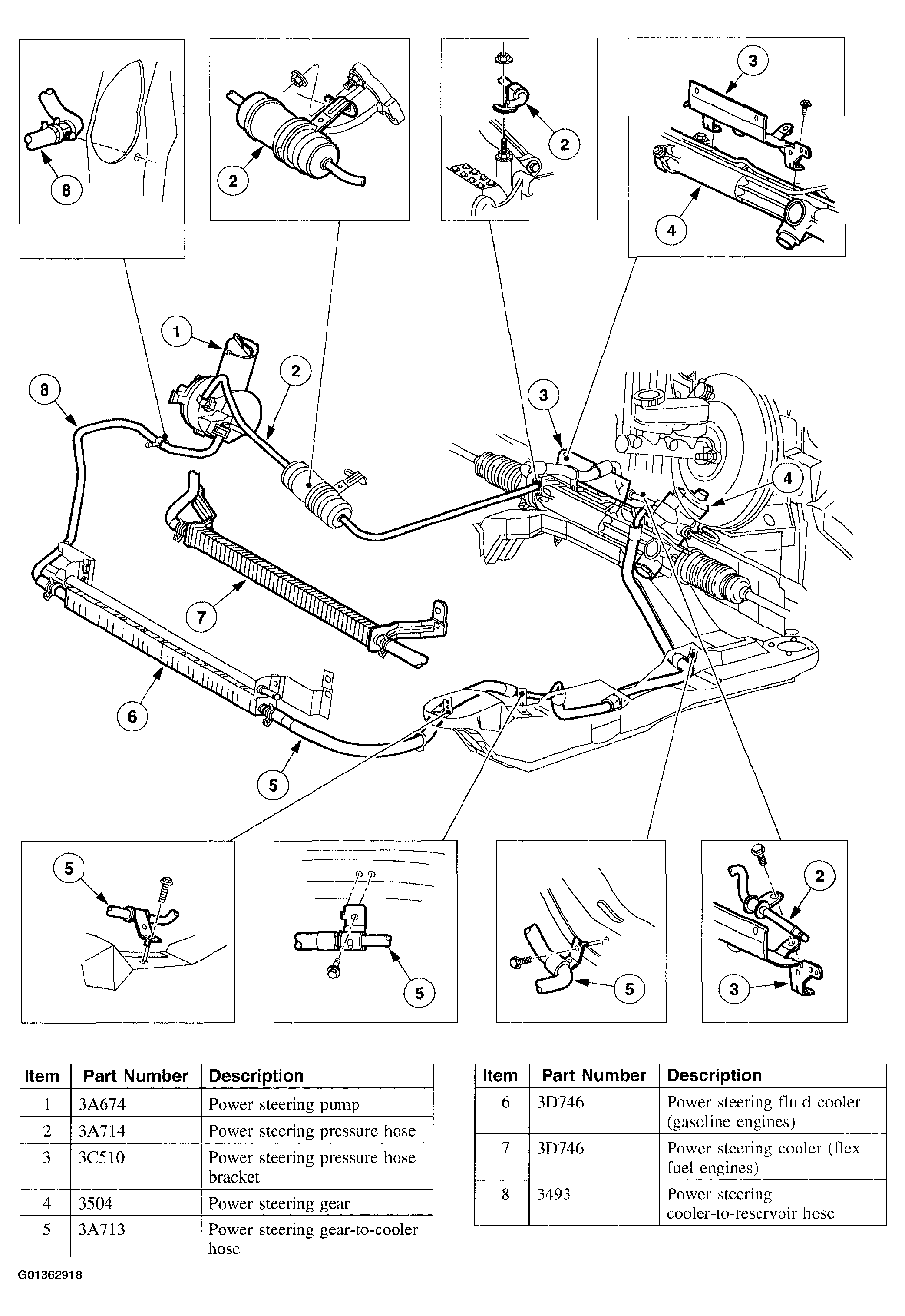 8

2

2

3

4

1

2

8

3

4

7

6

5

5

5

5

2

3

| Item | Part Number | Description |
|---|---|---|
| 1 | 3A674 | Power steering pump |
| 2 | 3A714 | Power steering pressure hose |
| 3 | 3C510 | Power steering pressure hose bracket |
| 4 | 3504 | Power steering gear |
| 5 | 3A713 | Power steering gear-to-cooler hose |

| Item | Part Number | Description |
|---|---|---|
| 6 | 3D746 | Power steering fluid cooler (gasoline engines) |
| 7 | 3D746 | Power steering cooler (flex fuel engines) |
| 8 | 3493 | Power steering cooler-to-reservoir hose |

G01362918