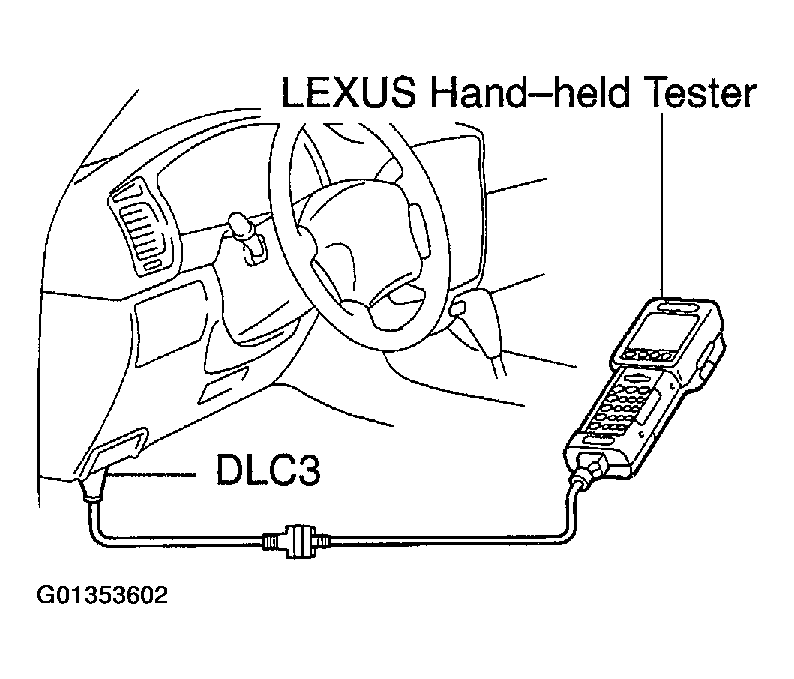 LEXUS Hand–held Tester

DLC3

G01353602