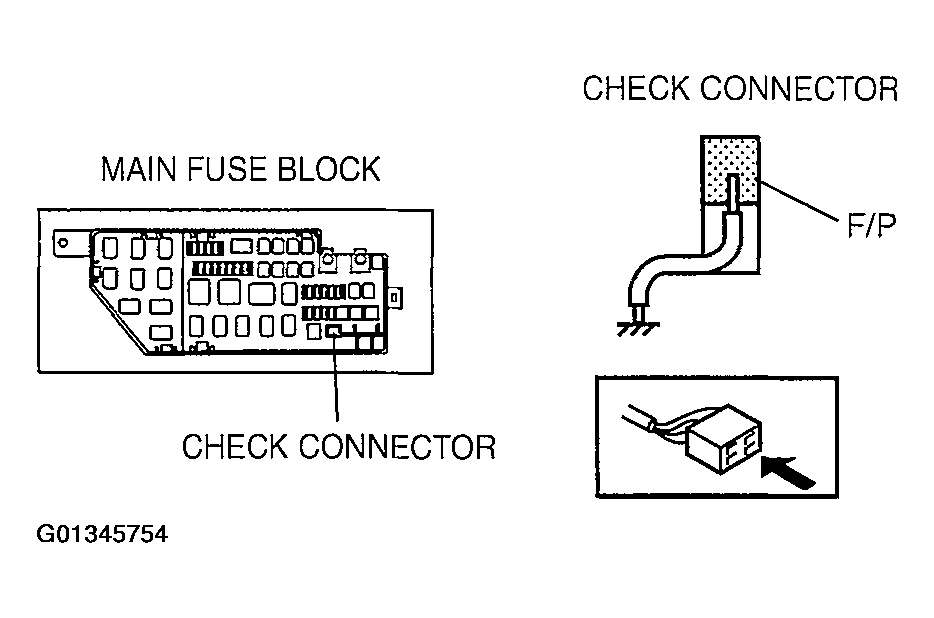 MAIN FUSE BLOCK

CHECK CONNECTOR

CHECK CONNECTOR

F/P

G01345754