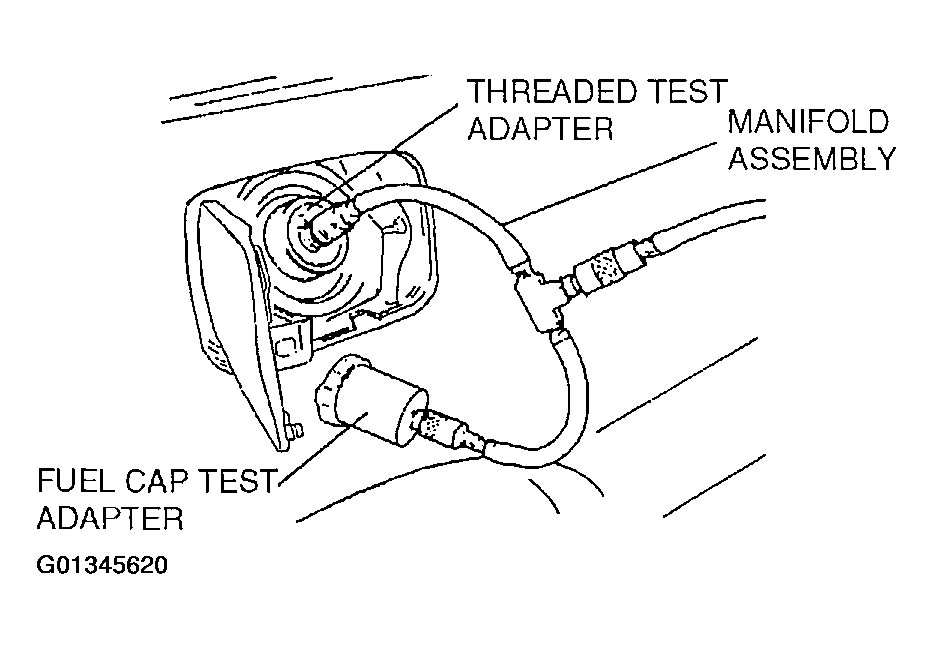 THREADED TEST ADAPTER

MANIFOLD ASSEMBLY

FUEL CAP TEST ADAPTER

G01345620