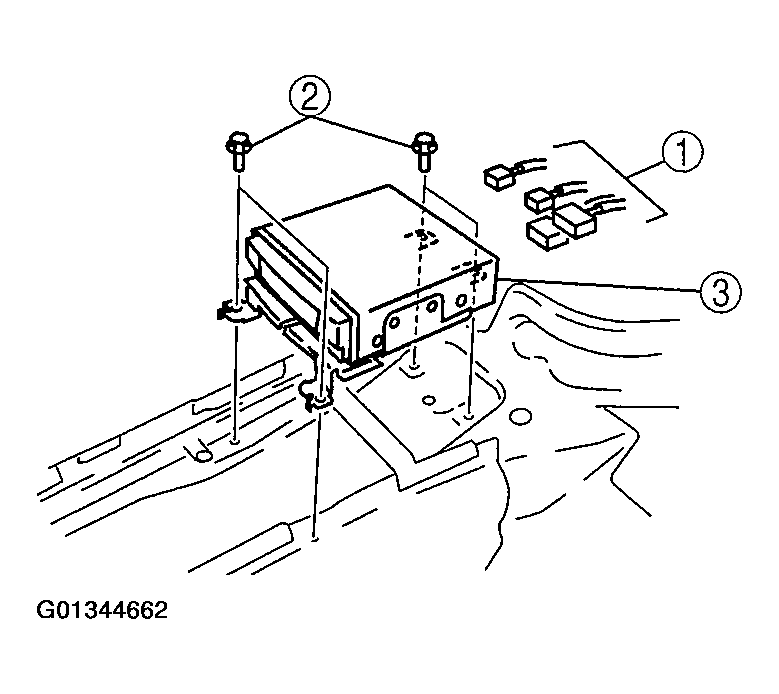 2
1
3
G01344662