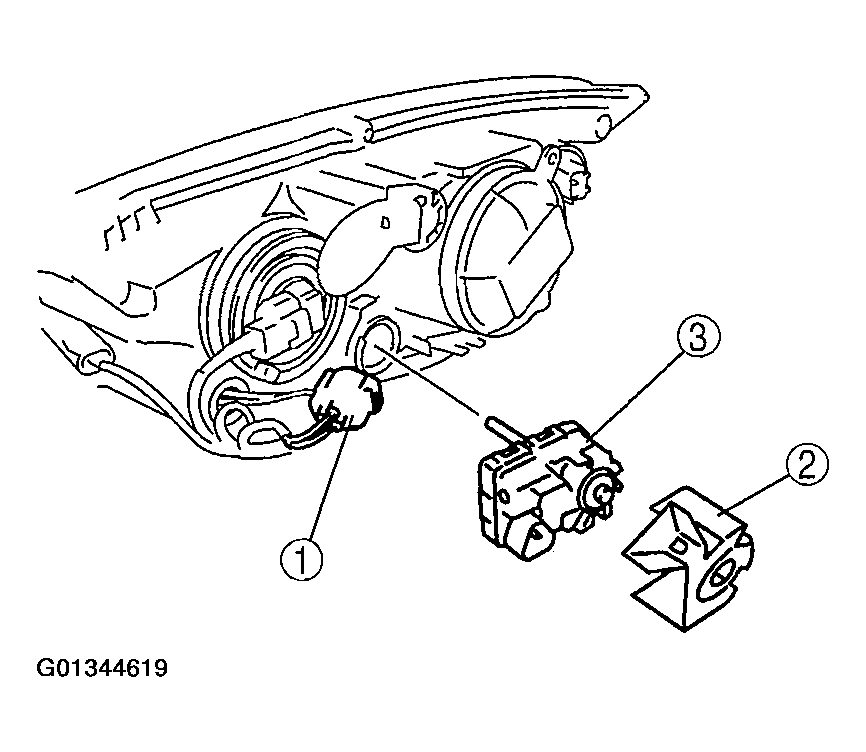 3
2
1
G01344619