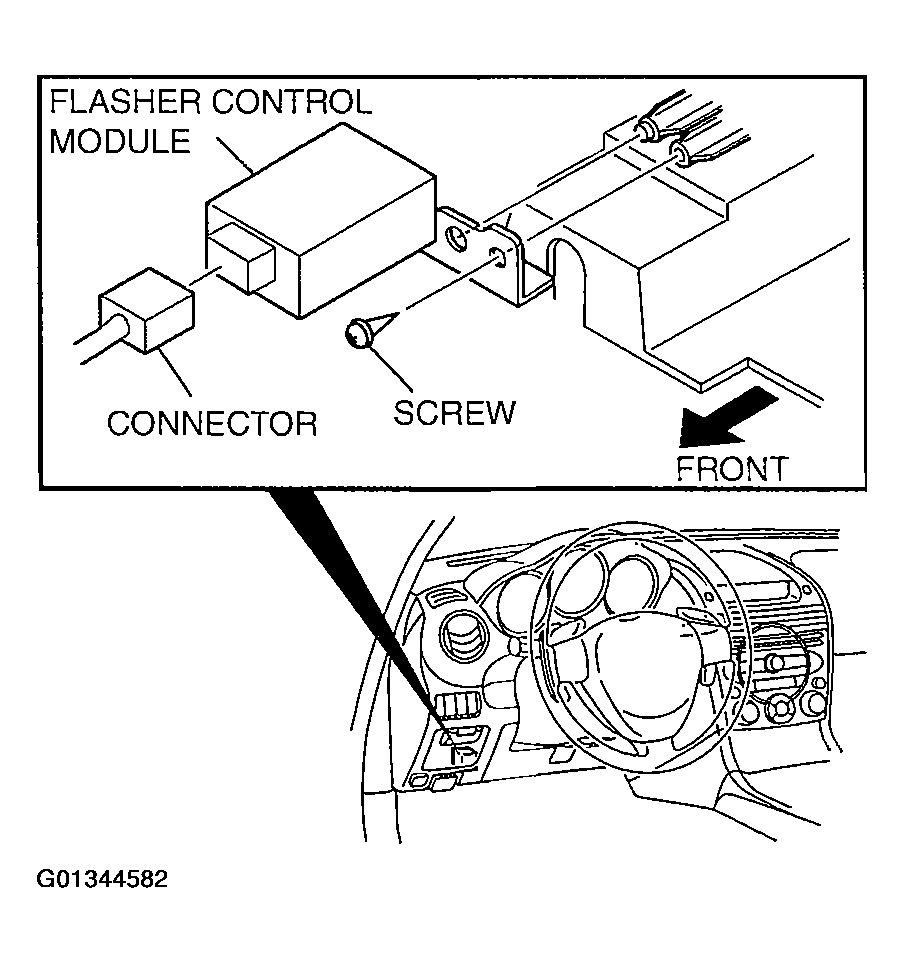 FLASHER CONTROL MODULE

CONNECTOR

SCREW

FRONT

G01344582