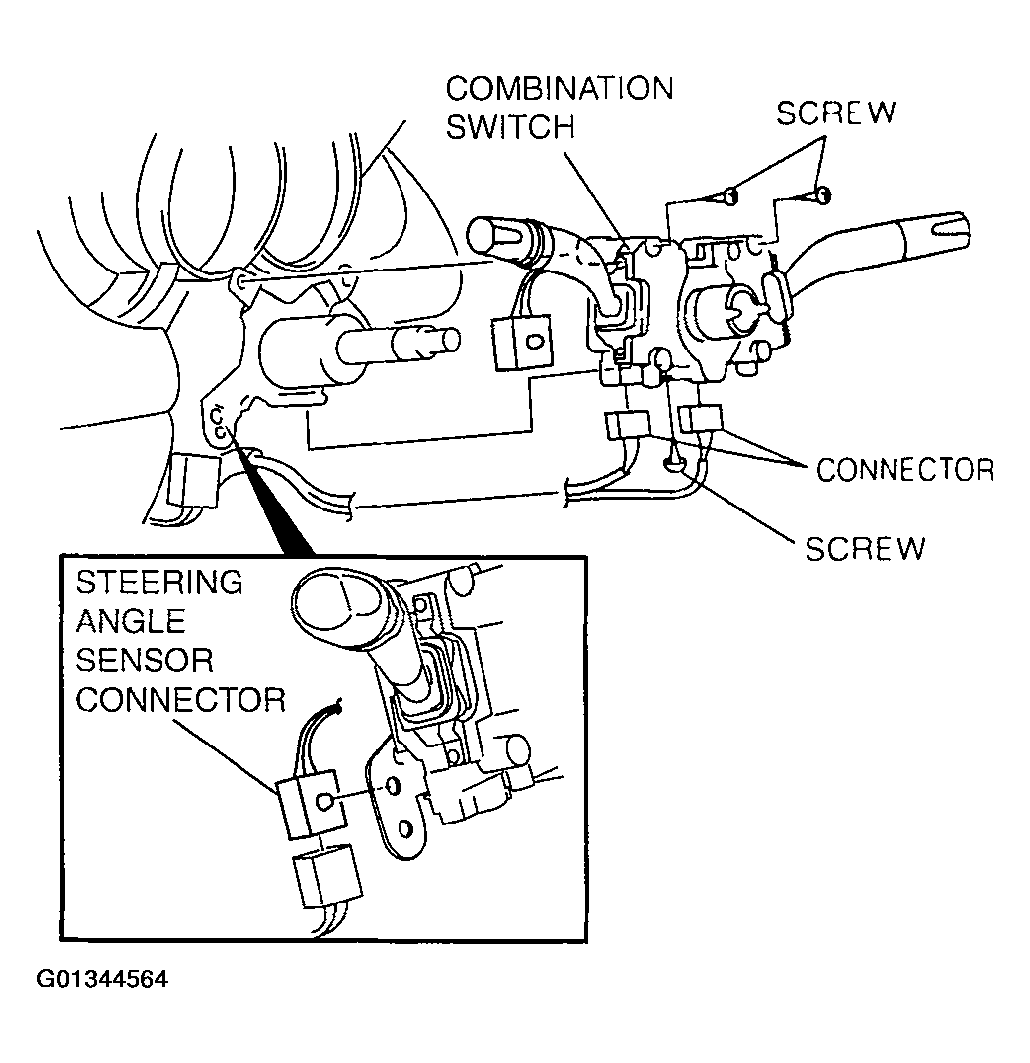 COMBINATION SWITCH

SCREW

CONNECTOR

SCREW

STEERING ANGLE SENSOR CONNECTOR

G01344564