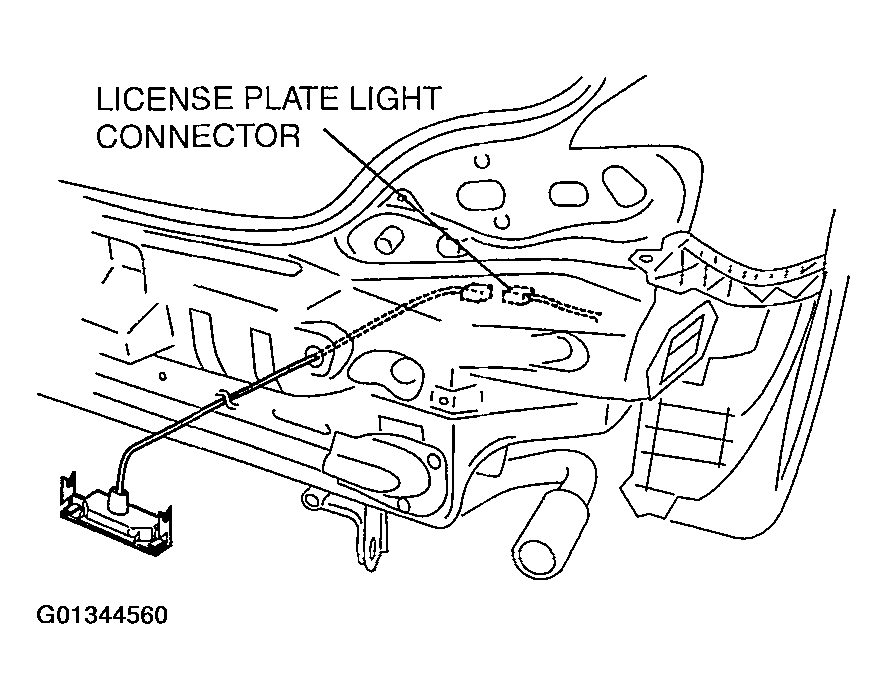 LICENSE PLATE LIGHT CONNECTOR

G01344560