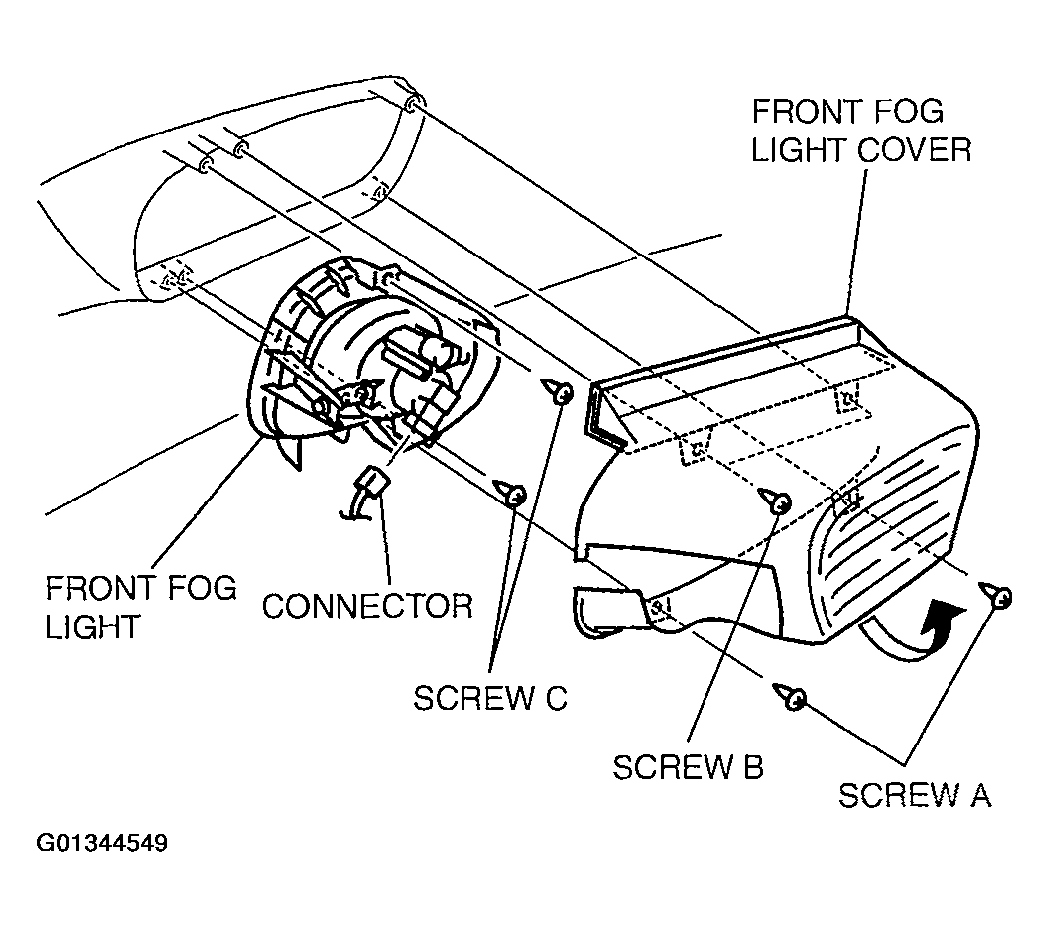 FRONT FOG LIGHT COVER

FRONT FOG LIGHT

CONNECTOR

SCREW C

SCREW B

SCREW A

G01344549