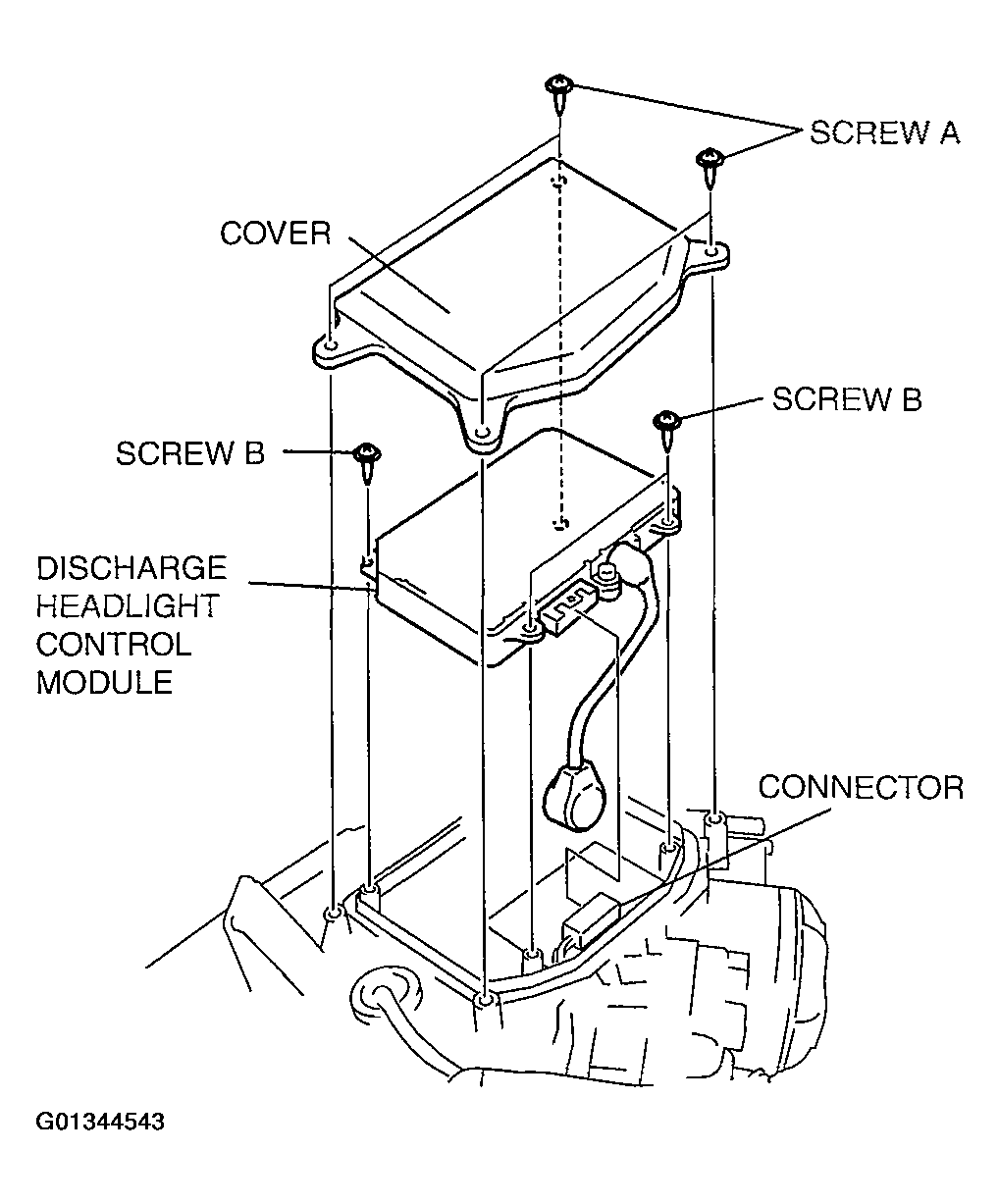 SCREW A

COVER

SCREW B

SCREW B

DISCHARGE HEADLIGHT CONTROL MODULE

CONNECTOR

G01344543