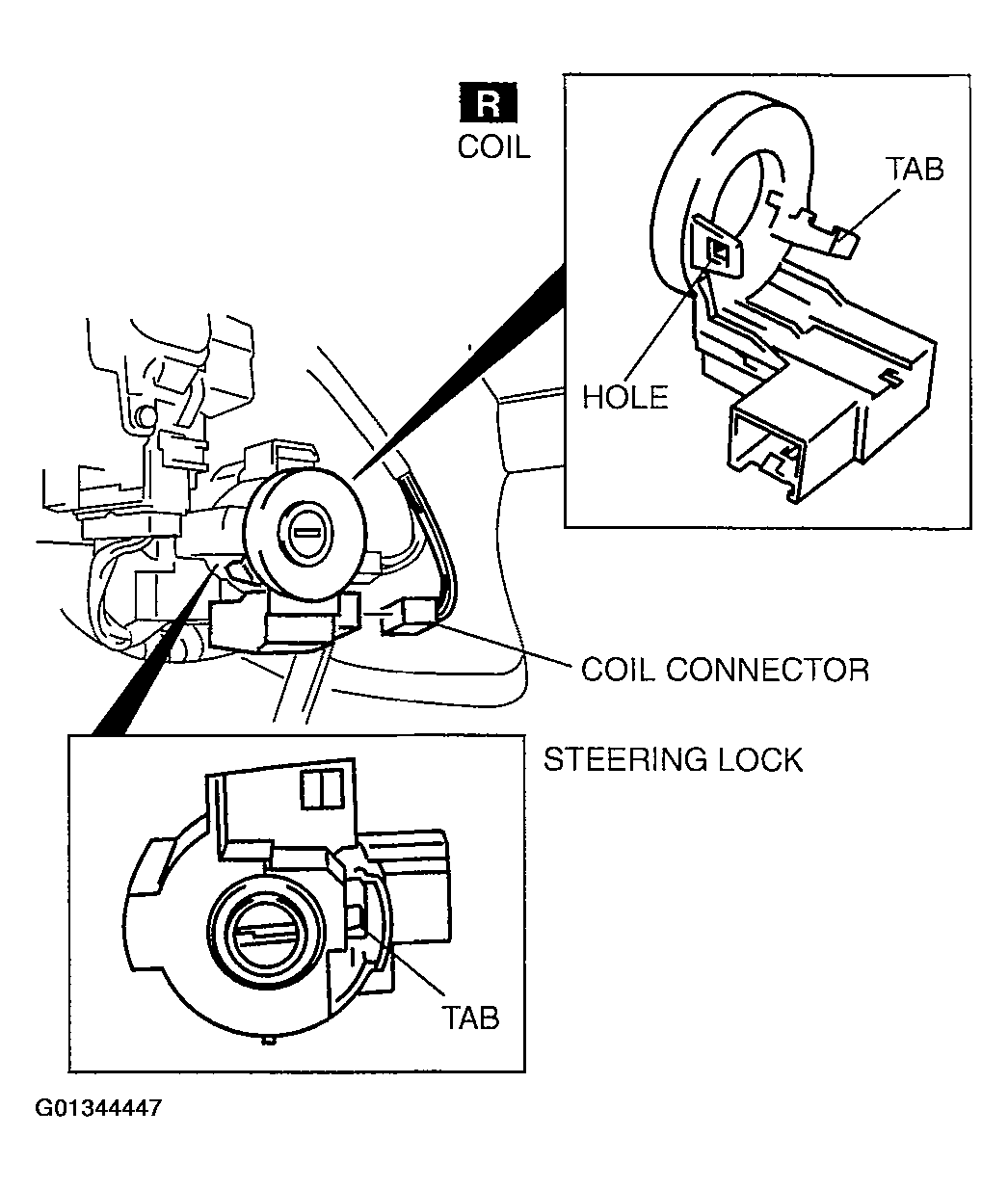 R
COIL

TAB

HOLE

COIL CONNECTOR

STEERING LOCK

TAB

G01344447