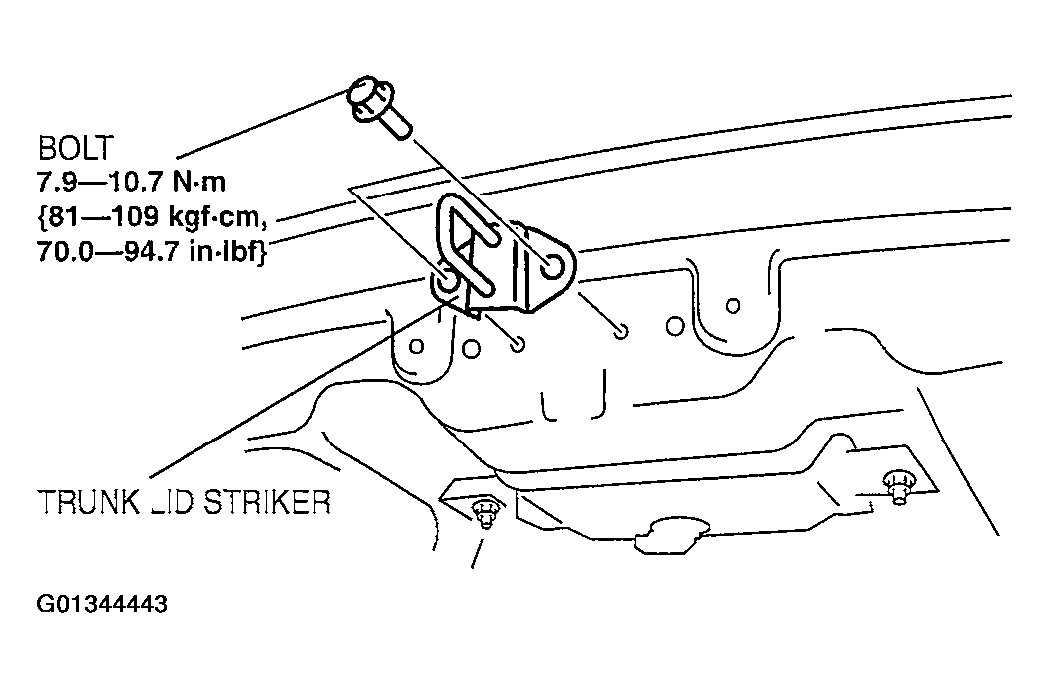 BOLT
7.9—10.7 N·m
{81—109 kgf·cm,
70.0—94.7 in·lbf}

TRUNK LID STRIKER

G01344443