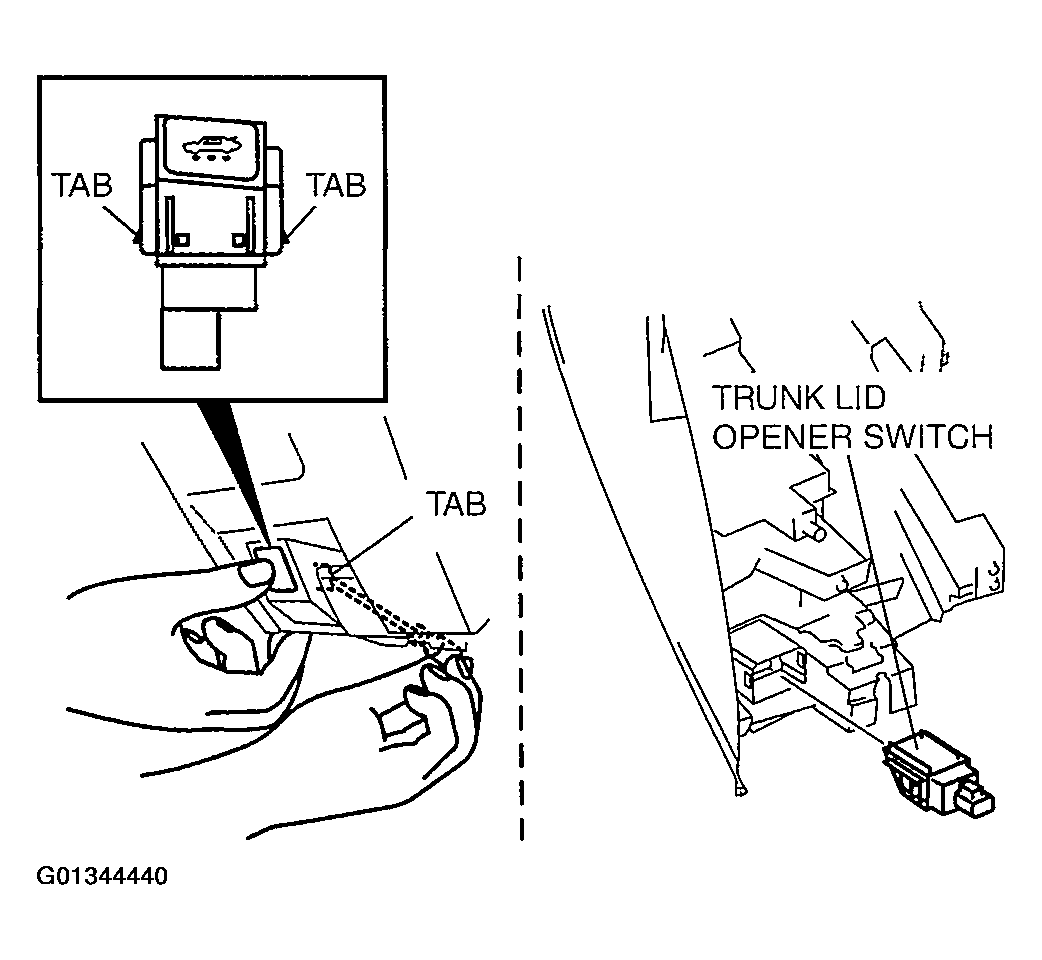 TAB
TAB
TAB
TRUNK LID
OPENER SWITCH
G01344440