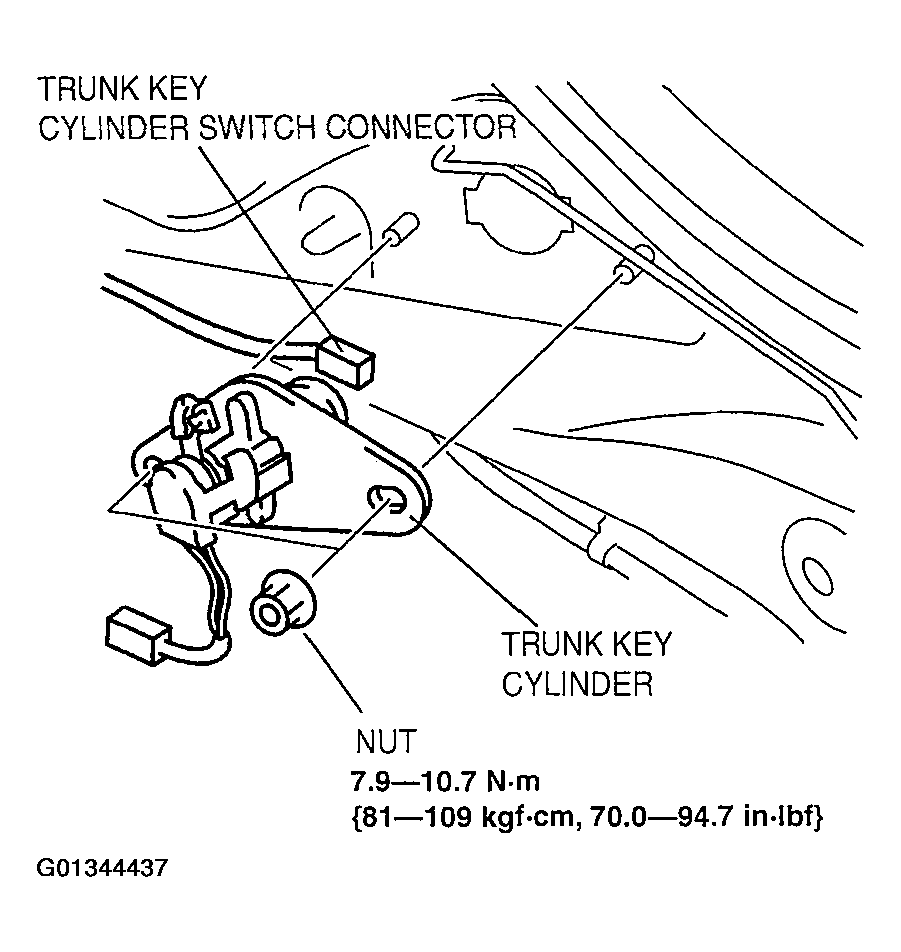 TRUNK KEY
CYLINDER SWITCH CONNECTOR

TRUNK KEY
CYLINDER

NUT
7.9—10.7 N·m
{81—109 kgf·cm, 70.0—94.7 in·lbf}

G01344437