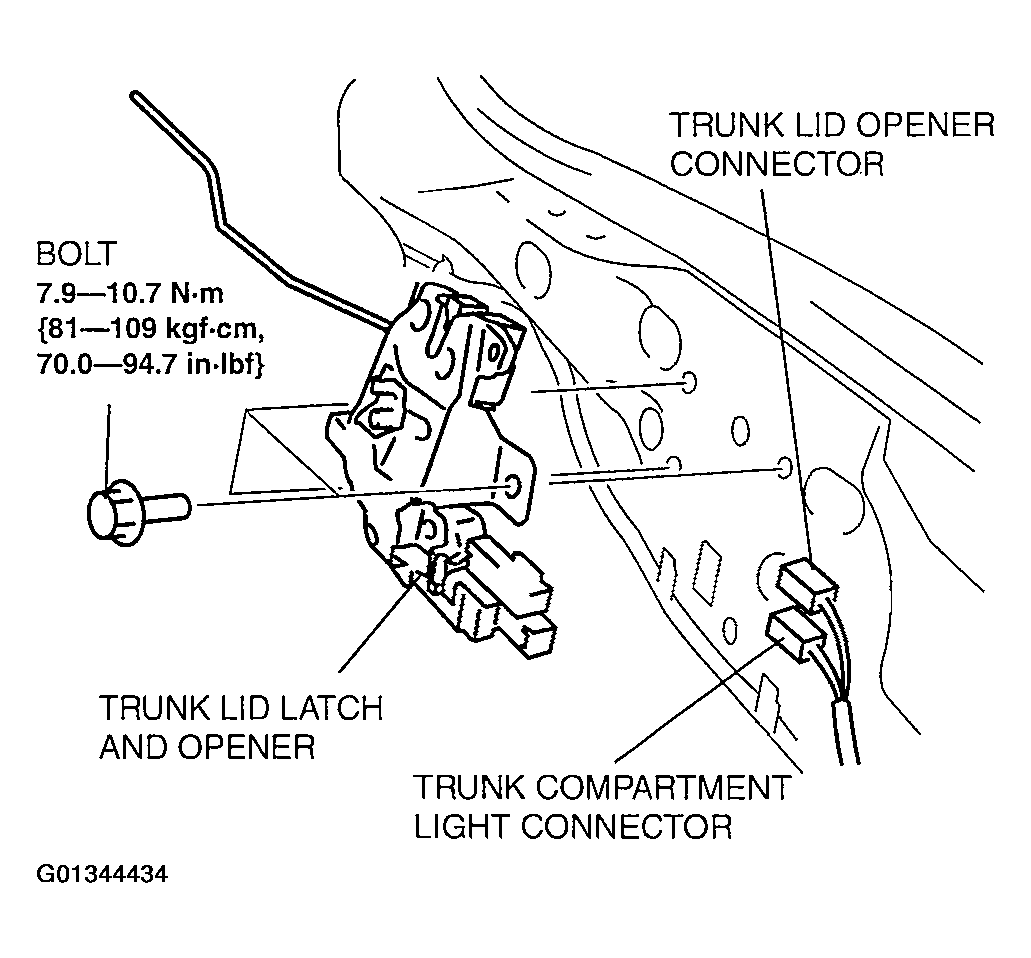 TRUNK LID OPENER CONNECTOR

BOLT
7.9—10.7 N·m
{81—109 kgf·cm,
70.0—94.7 in·lbf}

TRUNK LID LATCH AND OPENER

TRUNK COMPARTMENT LIGHT CONNECTOR

G01344434