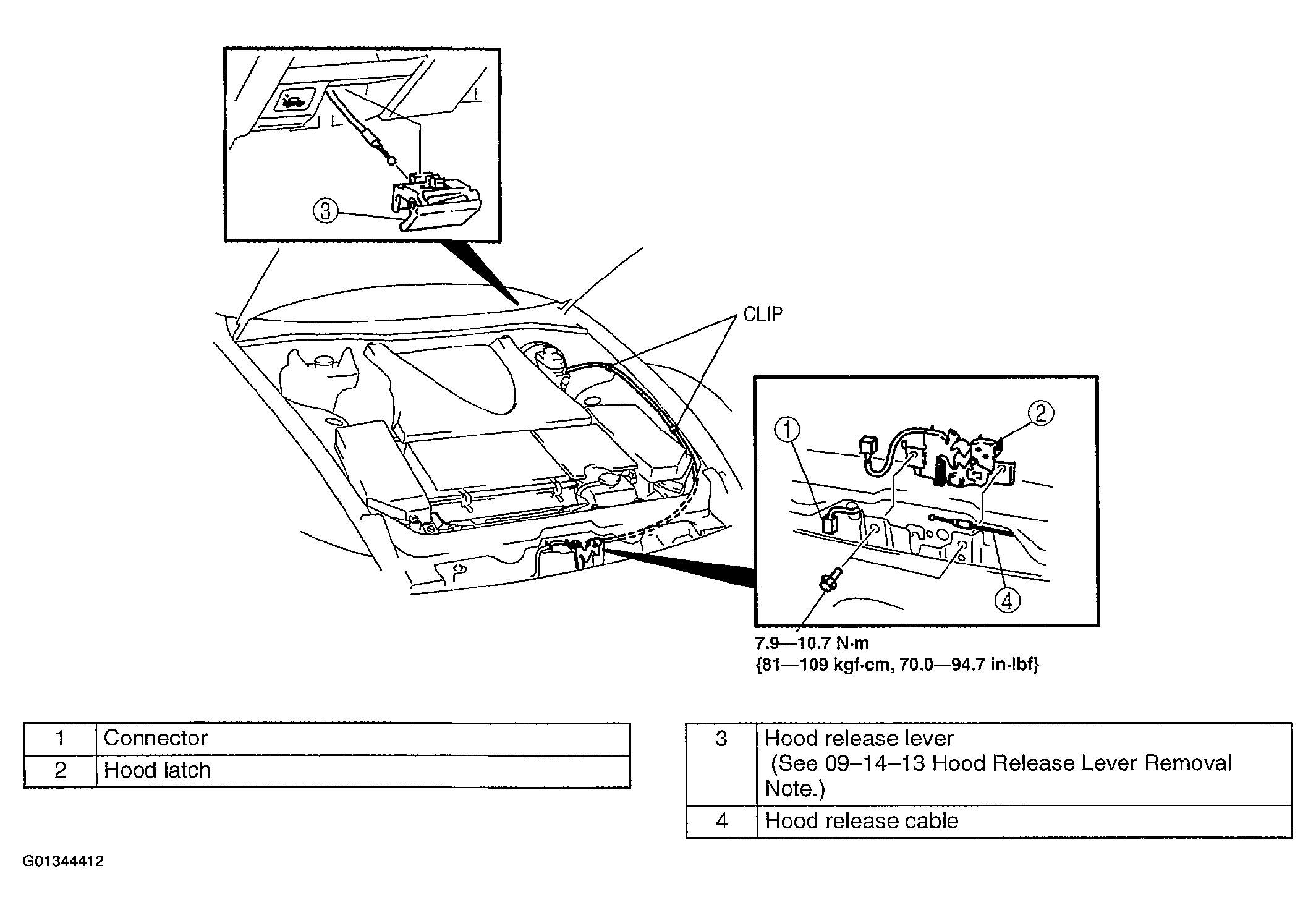 3

CLIP

1

2

4

7.9—10.7 N·m
{81—109 kgf·cm, 70.0—94.7 in·lbf}

| 1 | Connector |
|---|---|
| 2 | Hood latch |

| 3 | Hood release lever (See 09–14–13 Hood Release Lever Removal Note.) |
|---|---|
| 4 | Hood release cable |

G01344412