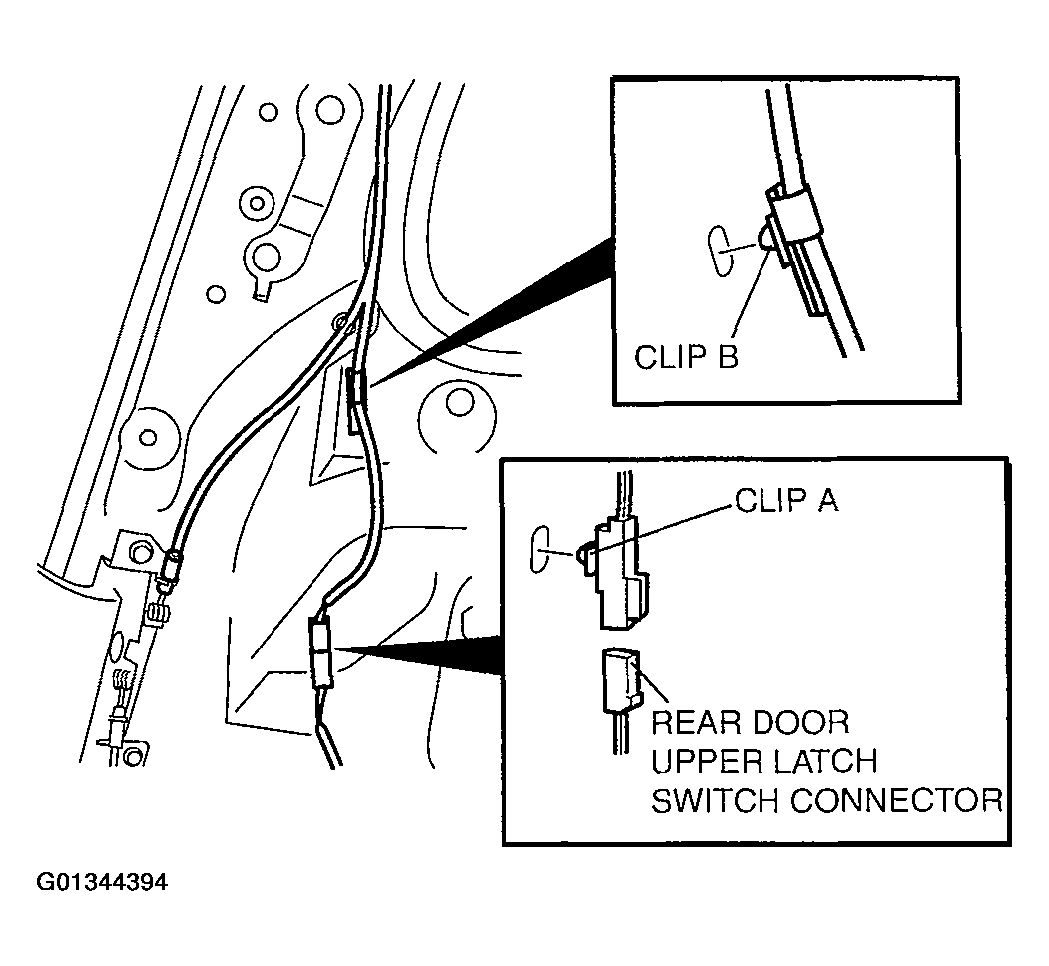 CLIP B

CLIP A

REAR DOOR UPPER LATCH SWITCH CONNECTOR

G01344394