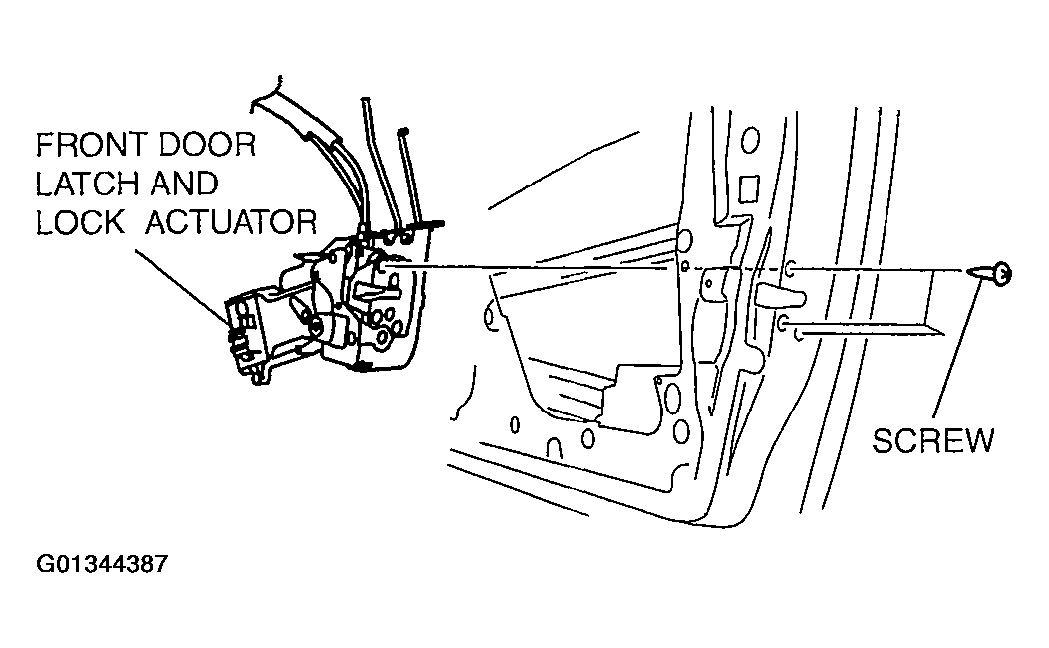 FRONT DOOR LATCH AND LOCK ACTUATOR

SCREW

G01344387