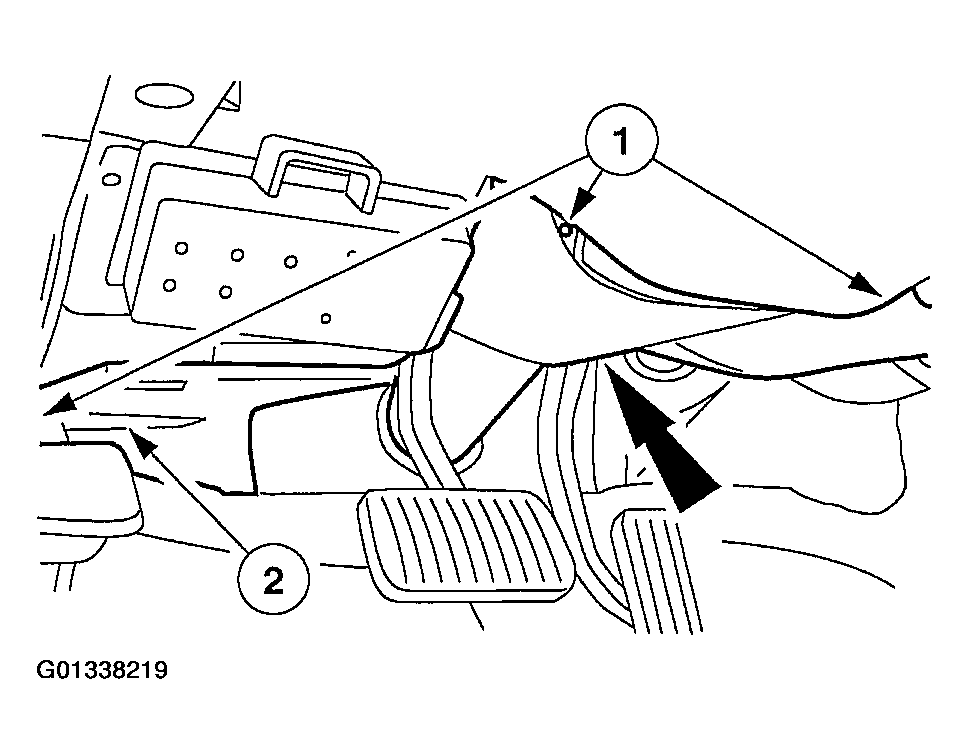 1
2
G01338219