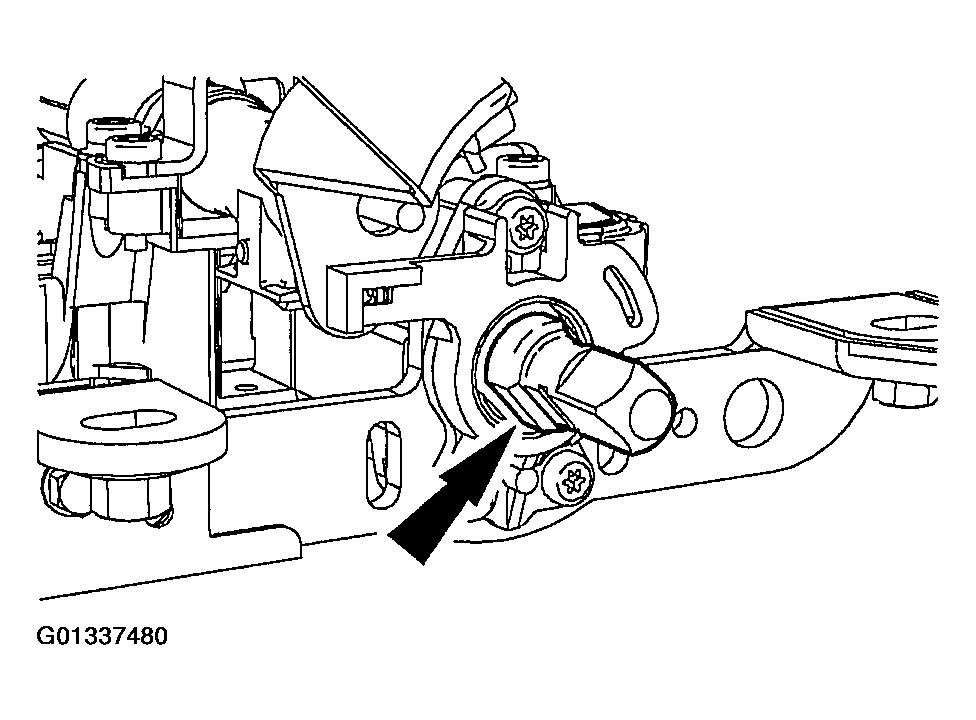 G01337480