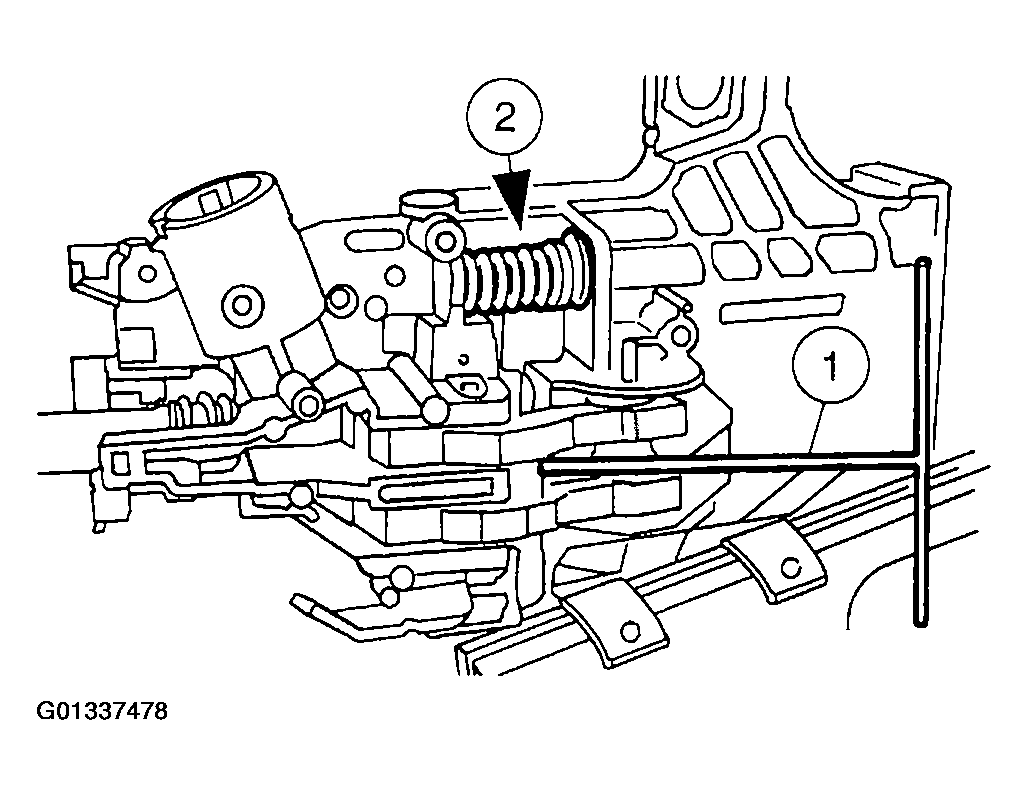 2

1

G01337478