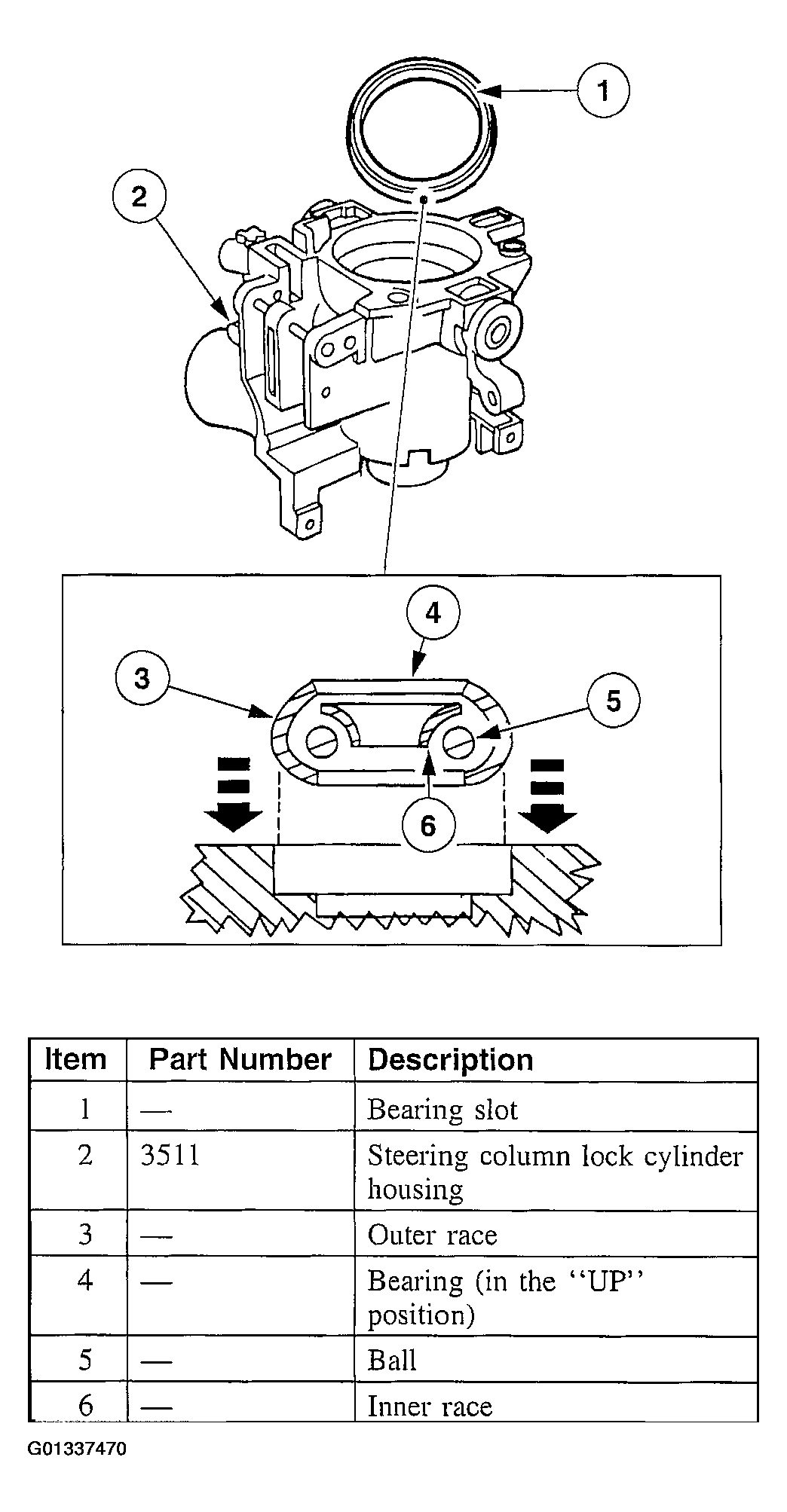 1

2

4

3

5

6

| Item | Part Number | Description |
|---|---|---|
| 1 | — | Bearing slot |
| 2 | 3511 | Steering column lock cylinder housing |
| 3 | — | Outer race |
| 4 | — | Bearing (in the ‘‘UP’’ position) |
| 5 | — | Ball |
| 6 | — | Inner race |

G01337470