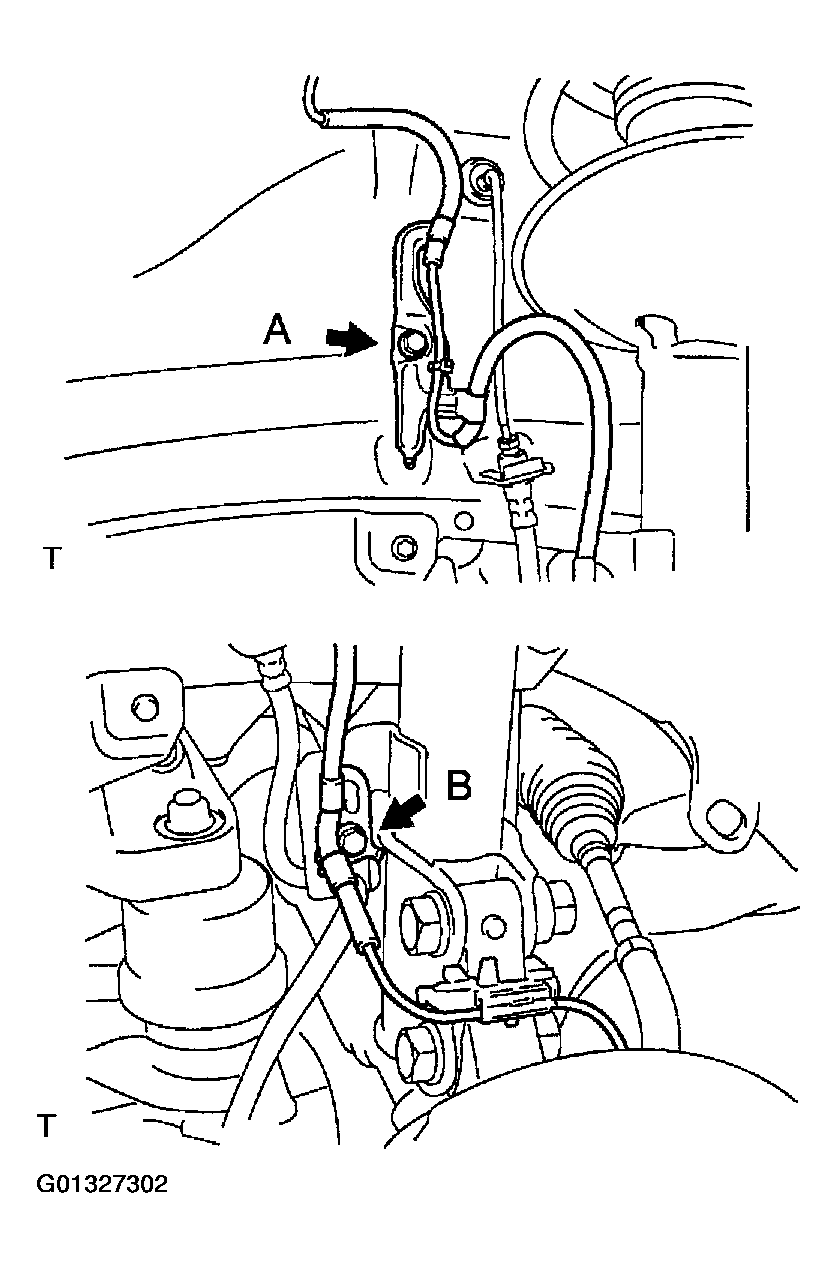 A

T

B

T

G01327302