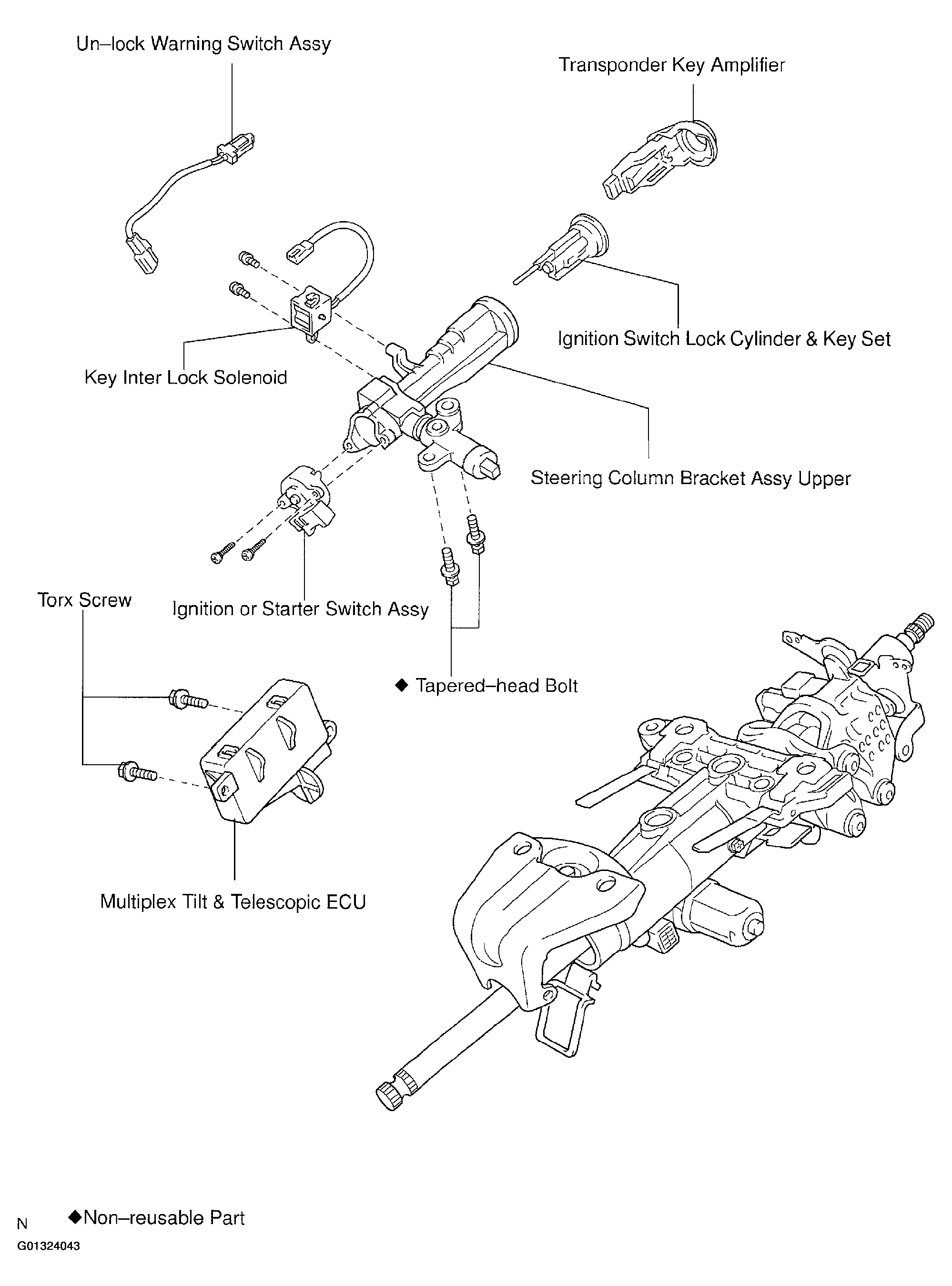 Un–lock Warning Switch Assy

Transponder Key Amplifier

Ignition Switch Lock Cylinder & Key Set

Key Inter Lock Solenoid

Steering Column Bracket Assy Upper

Torx Screw

Ignition or Starter Switch Assy

◆ Tapered–head Bolt

Multiplex Tilt & Telescopic ECU

N ◆Non–reusable Part

G01324043