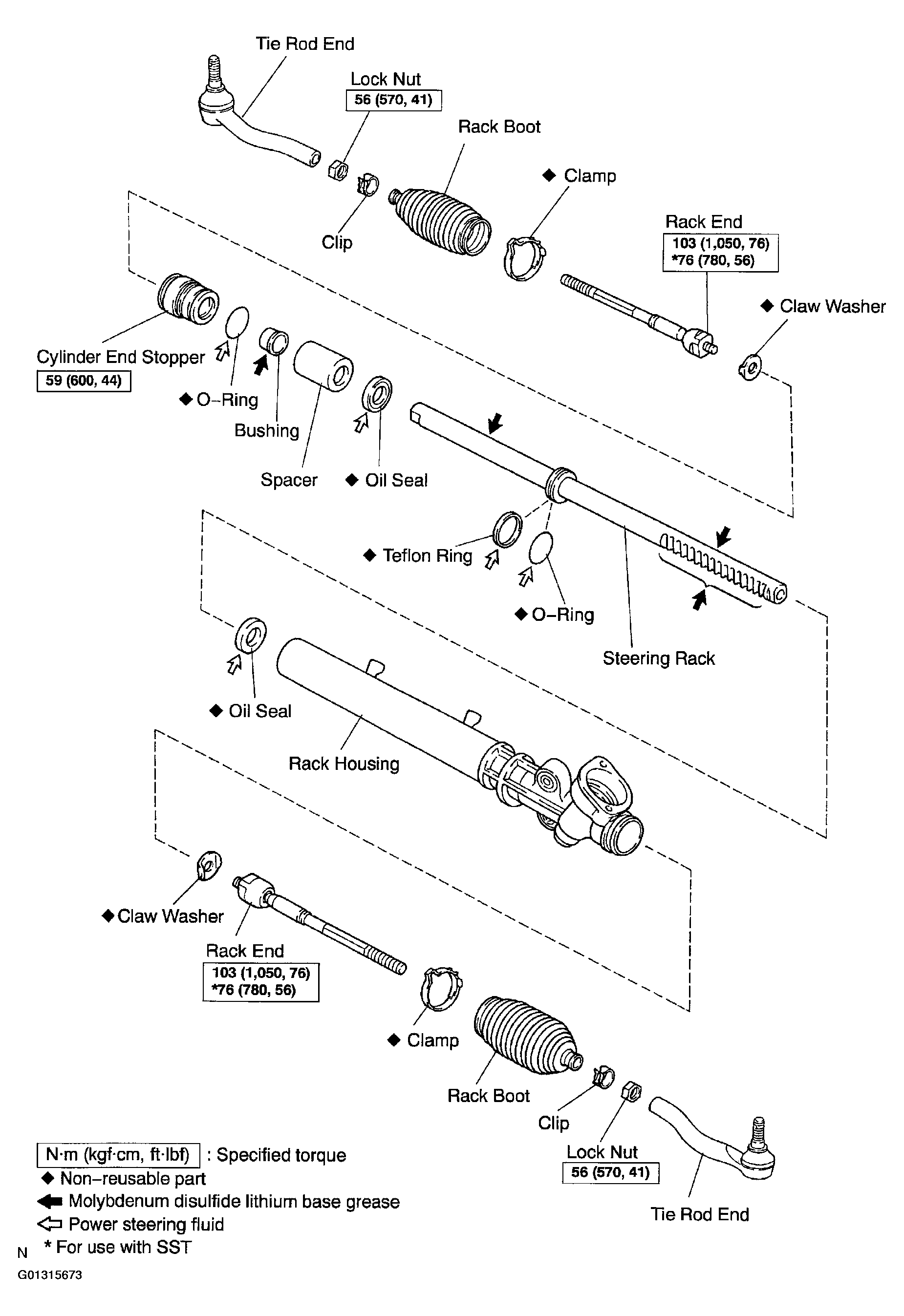 Tie Rod End

Lock Nut
56 (570, 41)

Rack Boot

◆ Clamp

Clip

Rack End
103 (1,050, 76)
*76 (780, 56)

◆ Claw Washer

Cylinder End Stopper
59 (600, 44)

◆ O–Ring

Bushing

Spacer

◆ Oil Seal

◆ Teflon Ring

◆ O–Ring

Steering Rack

◆ Oil Seal

Rack Housing

◆ Claw Washer

Rack End
103 (1,050, 76)
*76 (780, 56)

◆ Clamp

Rack Boot

Clip

Lock Nut
56 (570, 41)

Tie Rod End

N·m (kgf·cm, ft·lbf) : Specified torque
◆ Non–reusable part
Molybdenum disulfide lithium base grease
Power steering fluid
* For use with SST

N

G01315673