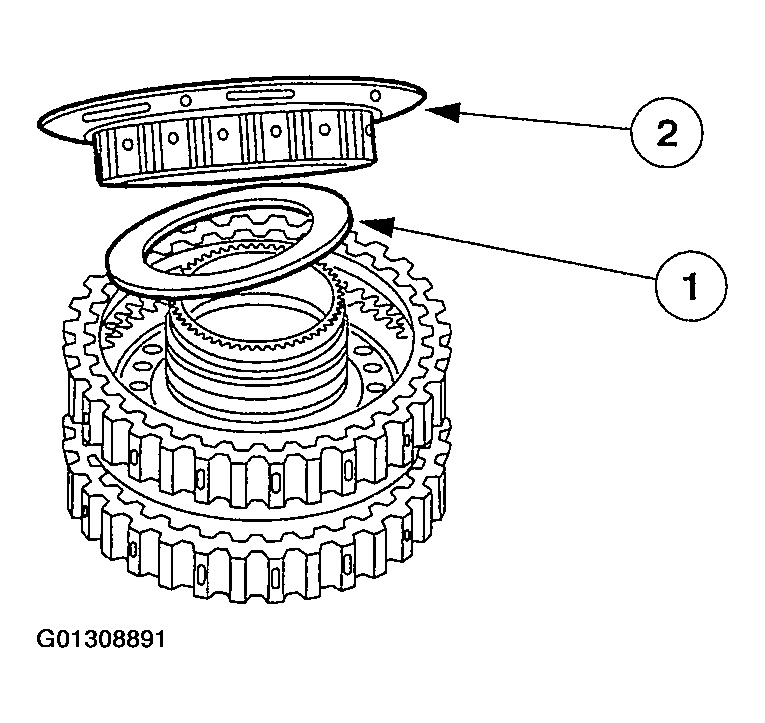 2

1

G01308891