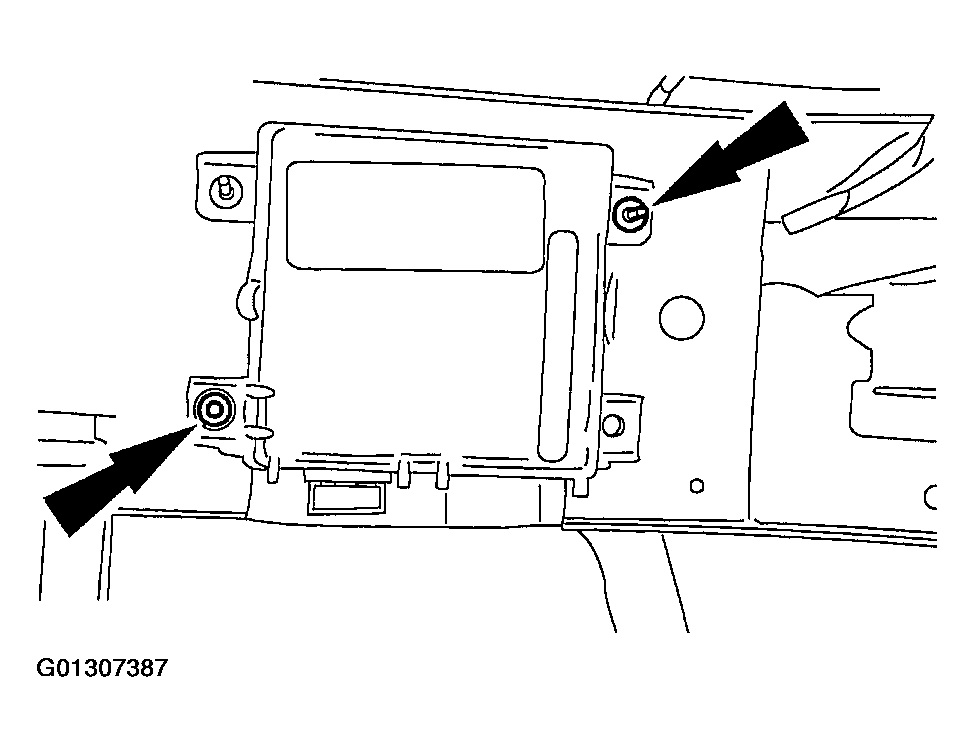 G01307387