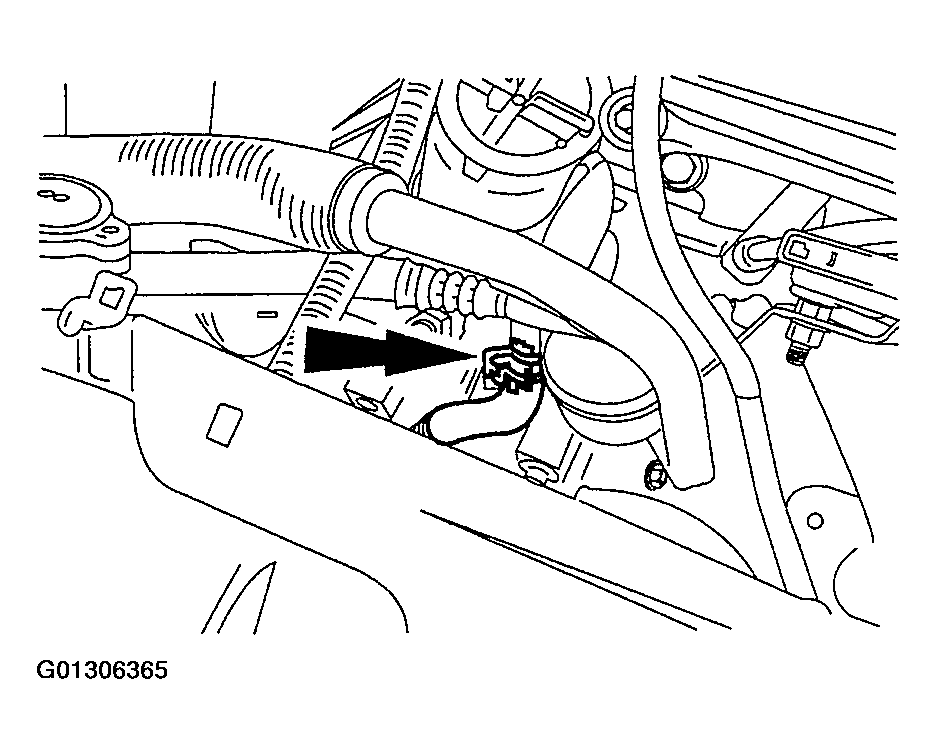 G01306365