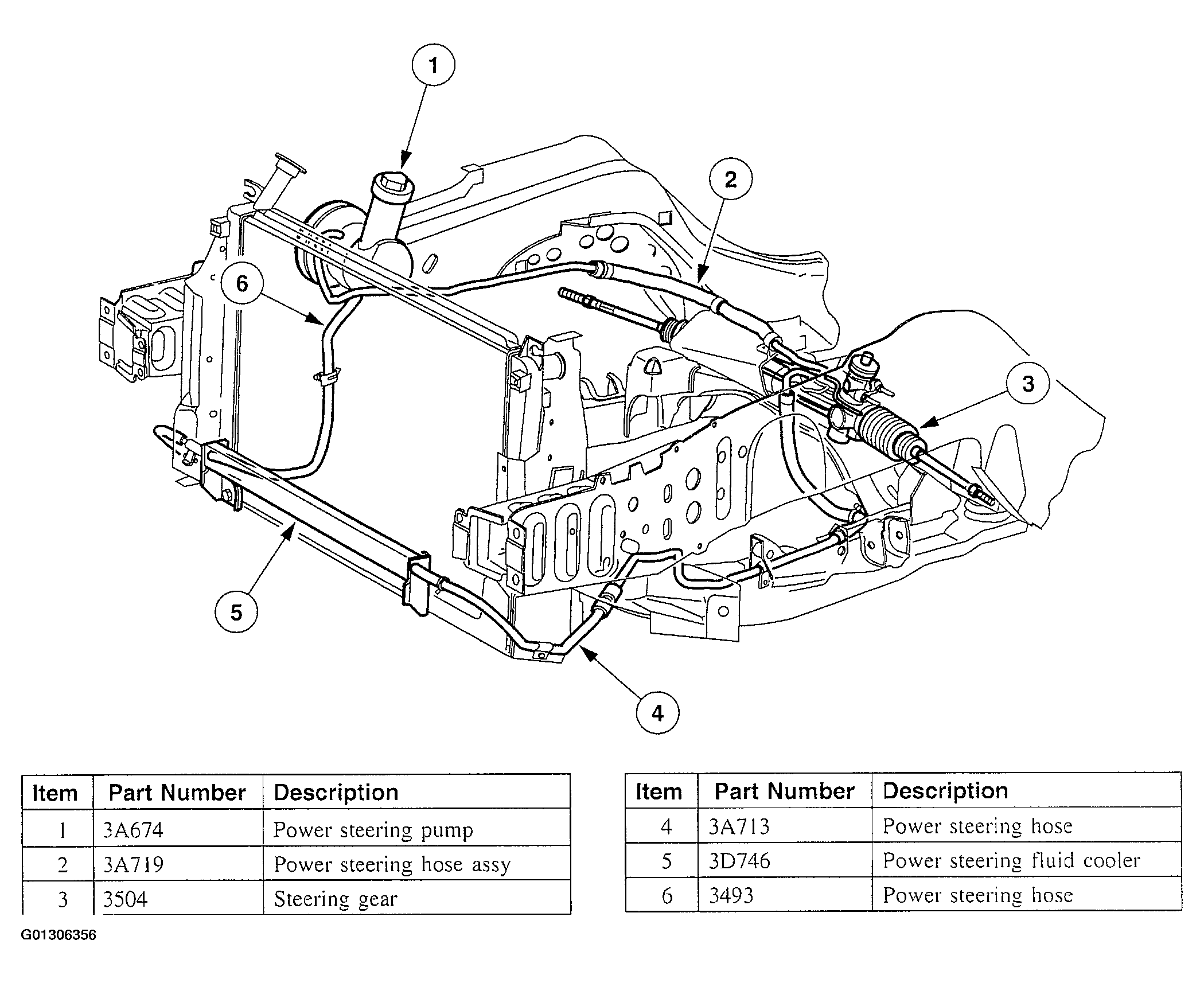 1
2
6
3
5
4

| Item | Part Number | Description |
|---|---|---|
| 1 | 3A674 | Power steering pump |
| 2 | 3A719 | Power steering hose assy |
| 3 | 3504 | Steering gear |

| Item | Part Number | Description |
|---|---|---|
| 4 | 3A713 | Power steering hose |
| 5 | 3D746 | Power steering fluid cooler |
| 6 | 3493 | Power steering hose |

G01306356