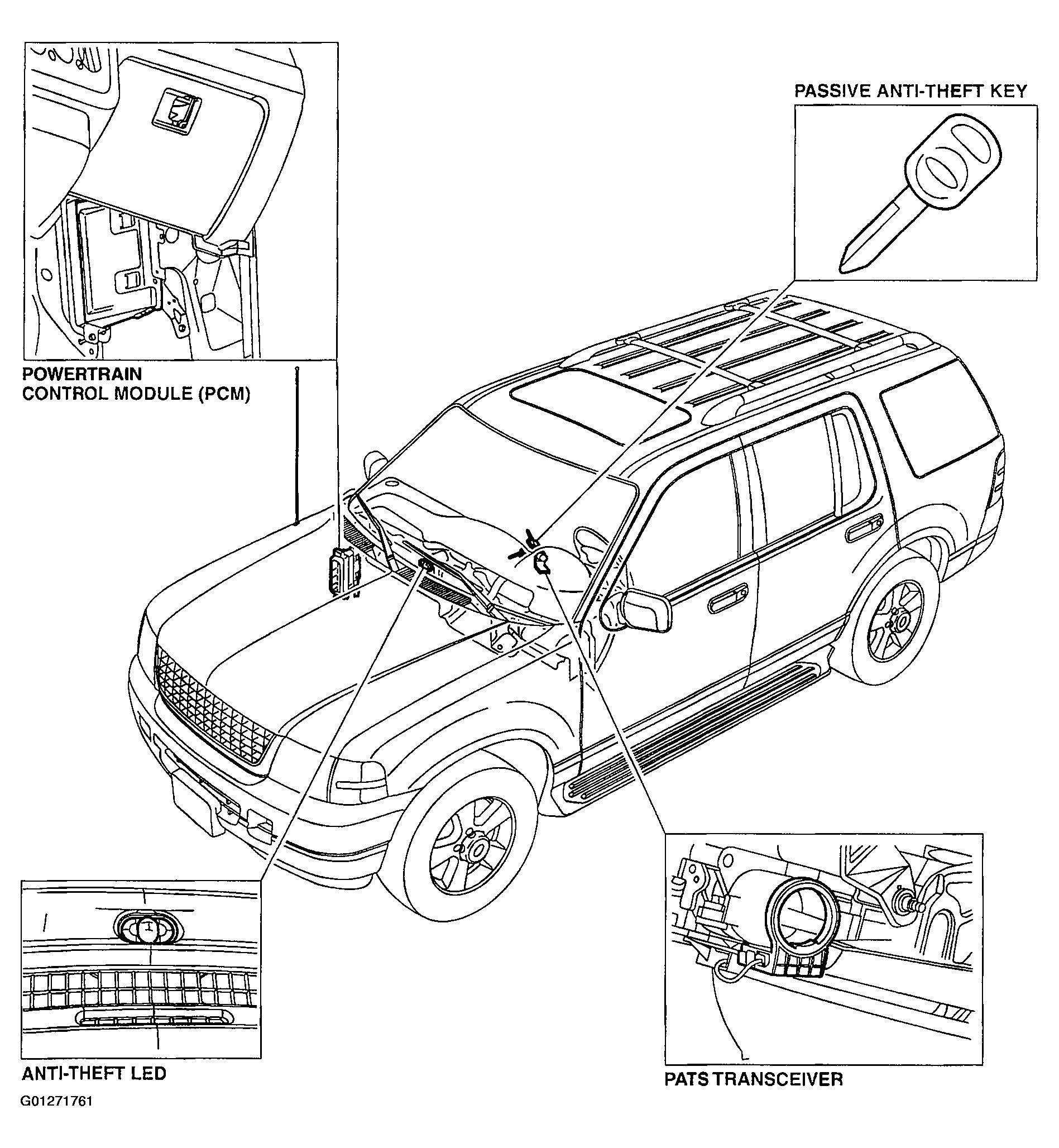 PASSIVE ANTI-THEFT KEY

POWERTRAIN
CONTROL MODULE (PCM)

ANTI-THEFT LED

PATS TRANSCEIVER

G01271761