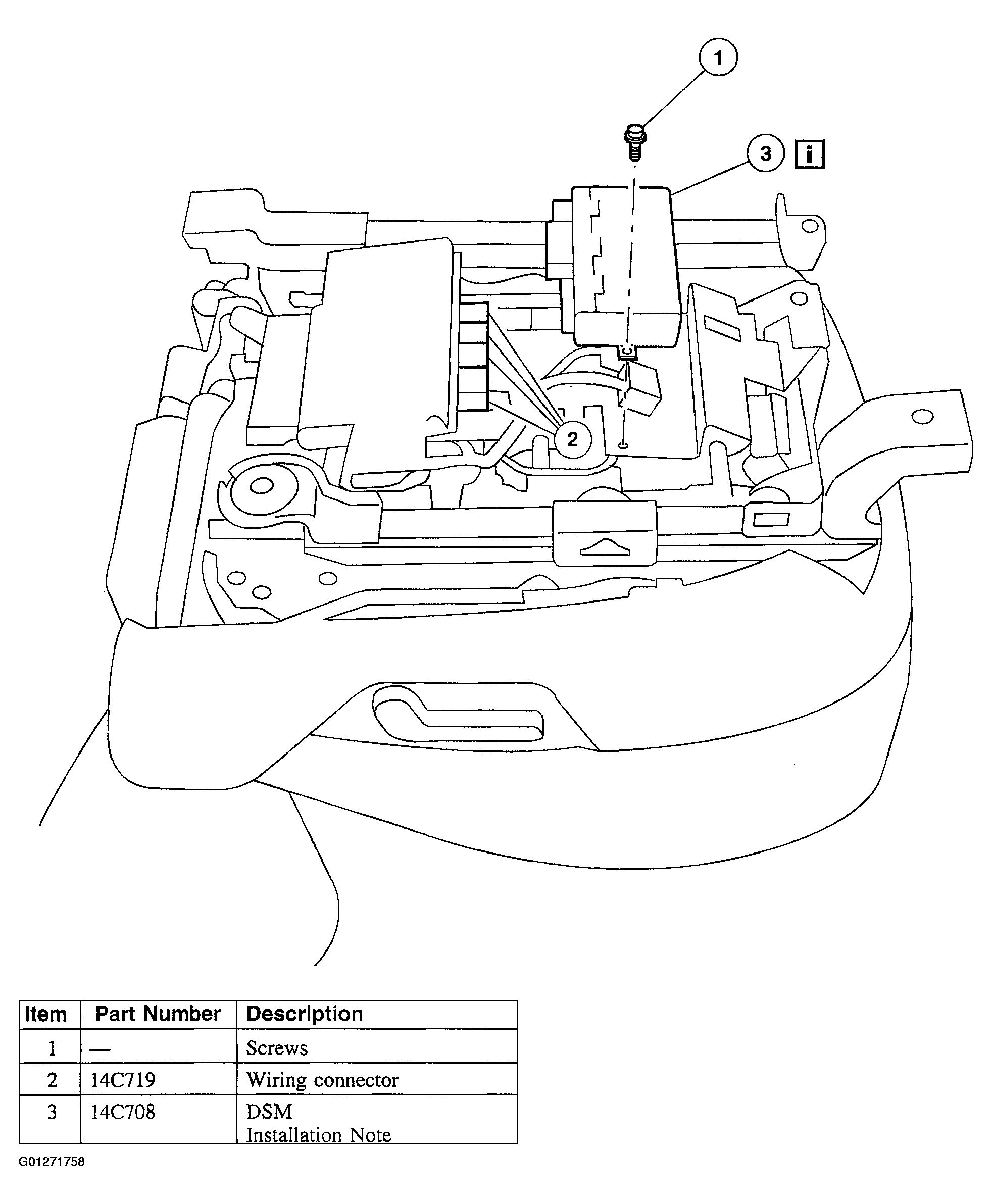 1

3 i

2

| Item | Part Number | Description |
|---|---|---|
| 1 | — | Screws |
| 2 | 14C719 | Wiring connector |
| 3 | 14C708 | DSM Installation Note |

G01271758