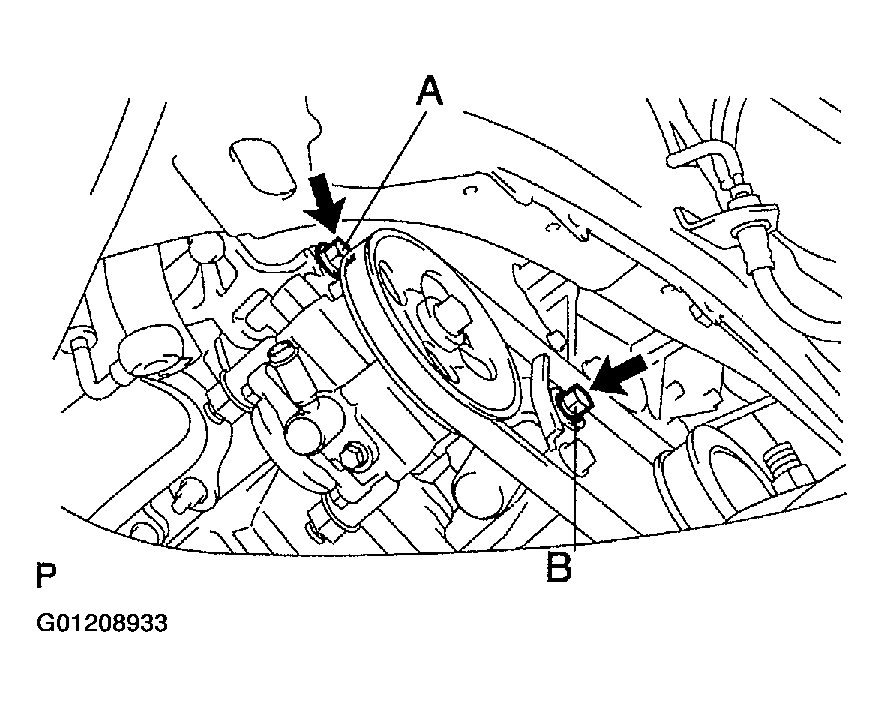 A
B
P
G01208933