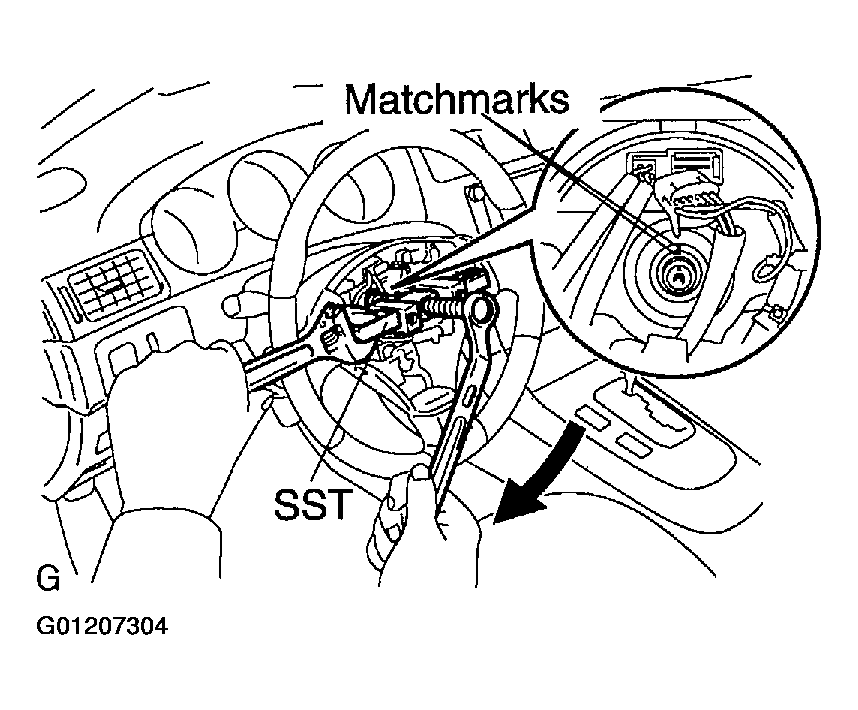 Matchmarks

SST

G

G01207304