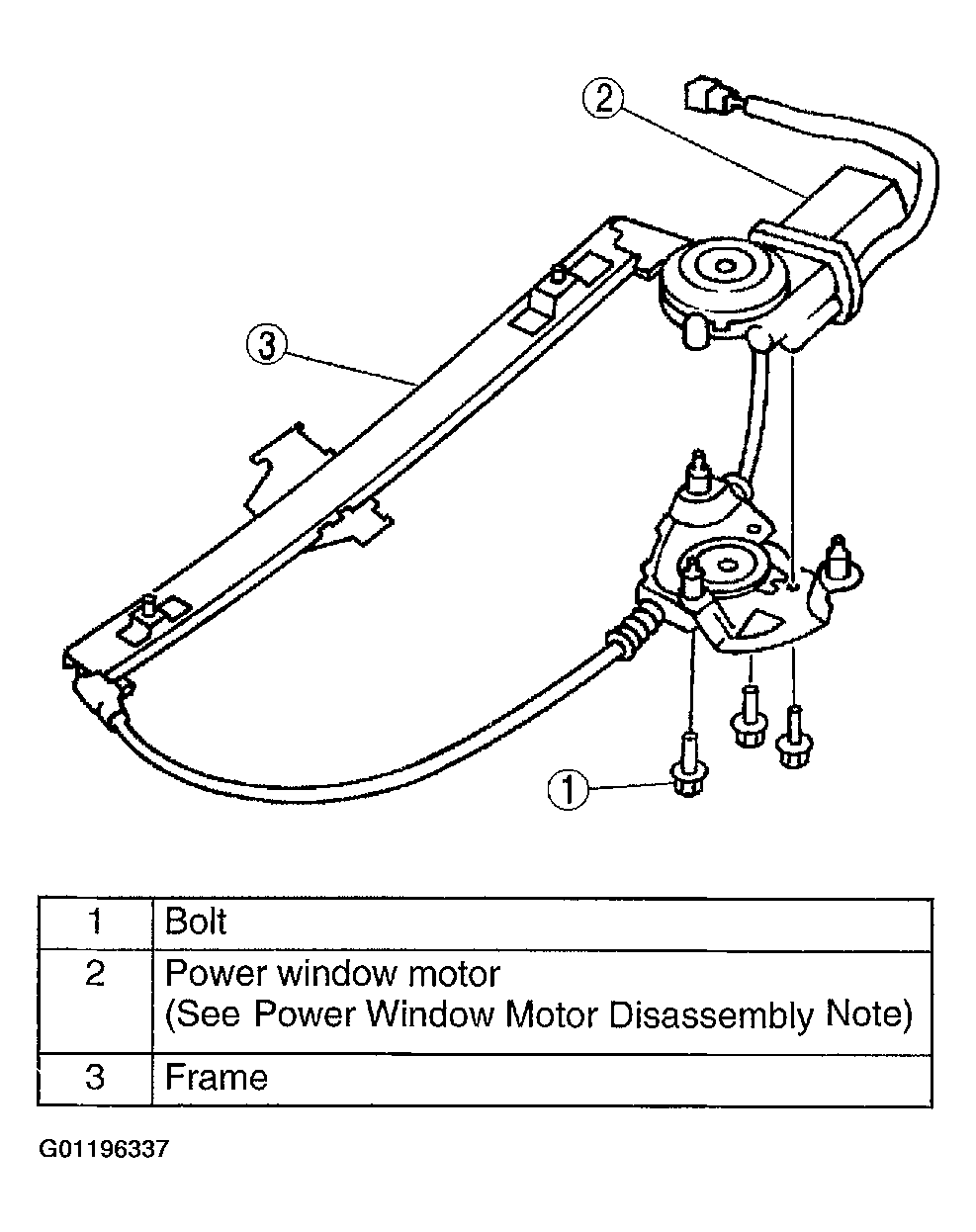 2

3

1

| 1 | Bolt |
|---|---|
| 2 | Power window motor (See Power Window Motor Disassembly Note) |
| 3 | Frame |

G01196337