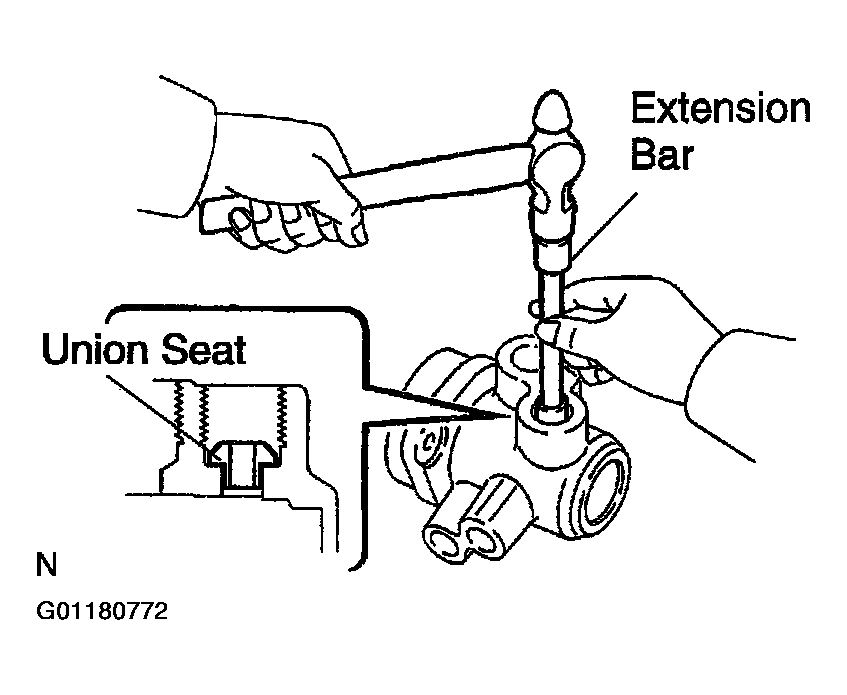 Extension Bar

Union Seat

N

G01180772