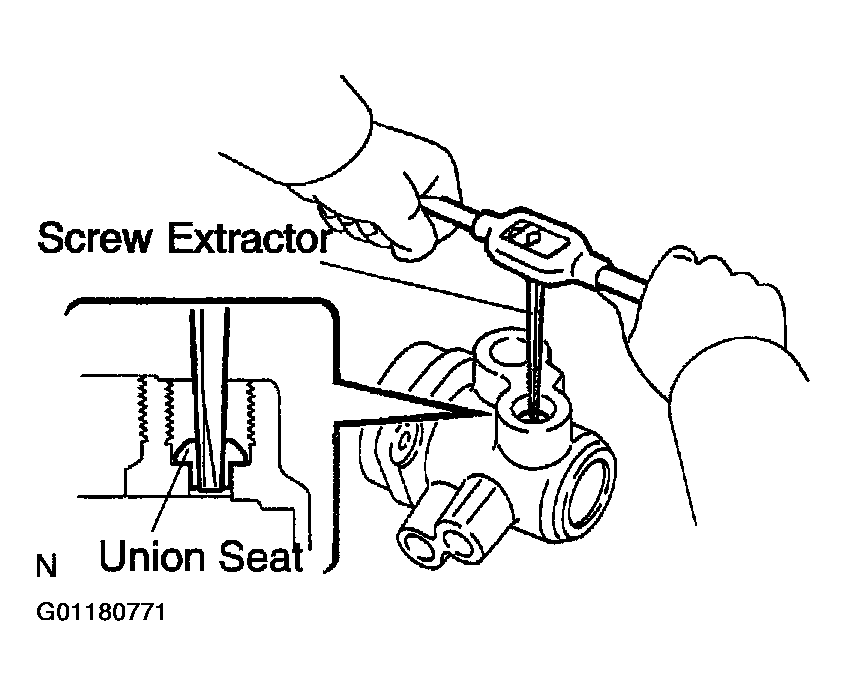 Screw Extractor

Union Seat

N

G01180771