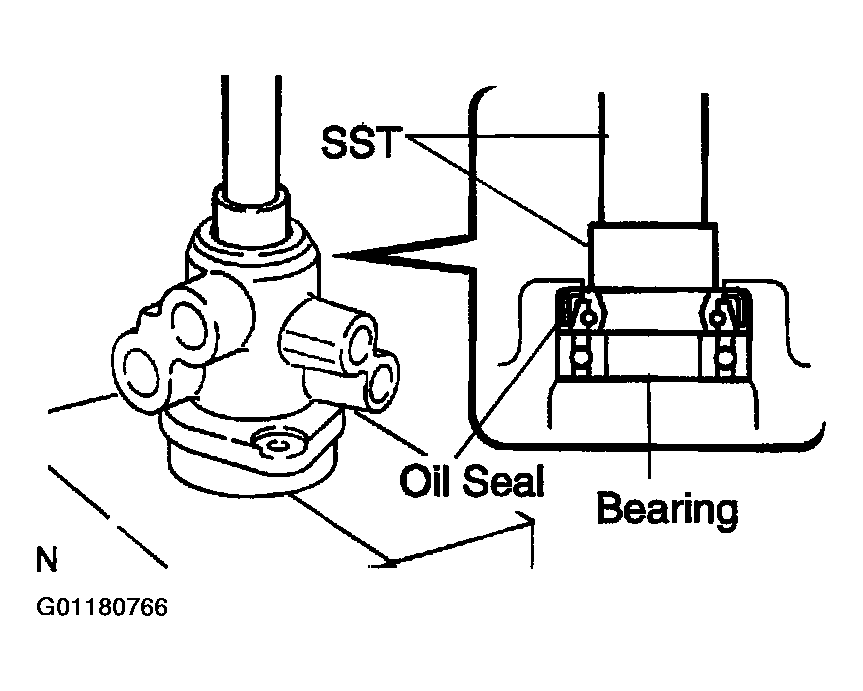 SST

Oil Seal

Bearing

N

G01180766