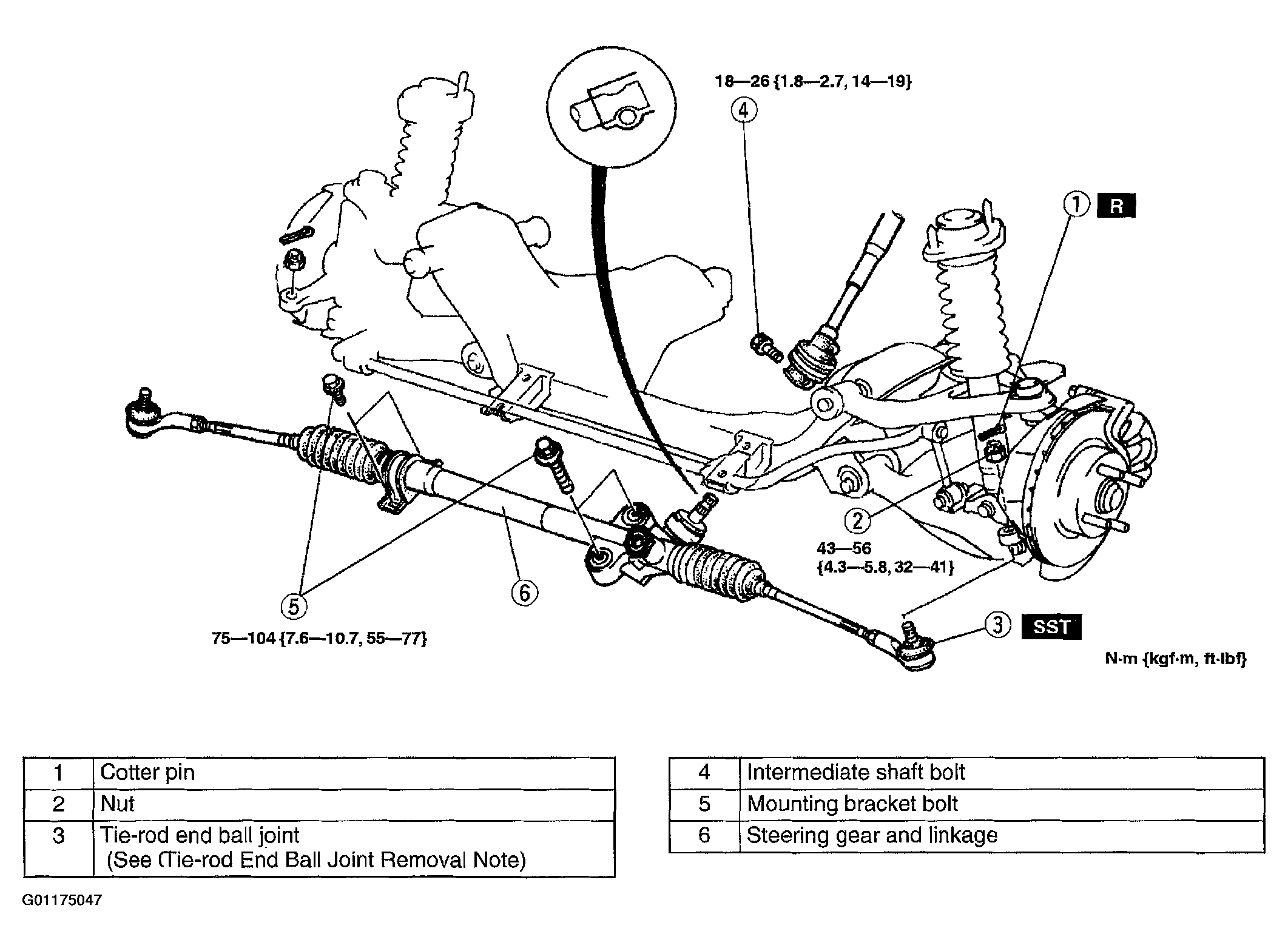 18—26 {1.8—2.7, 14—19}

4

1 R

2

43—56
{4.3—5.8, 32—41}

5

6

75—104 {7.6—10.7, 55—77}

3 SST

N·m {kgf·m, ft·lbf}

| 1 | Cotter pin |
|---|---|
| 2 | Nut |
| 3 | Tie-rod end ball joint (See (Tie-rod End Ball Joint Removal Note) |

| 4 | Intermediate shaft bolt |
|---|---|
| 5 | Mounting bracket bolt |
| 6 | Steering gear and linkage |

G01175047