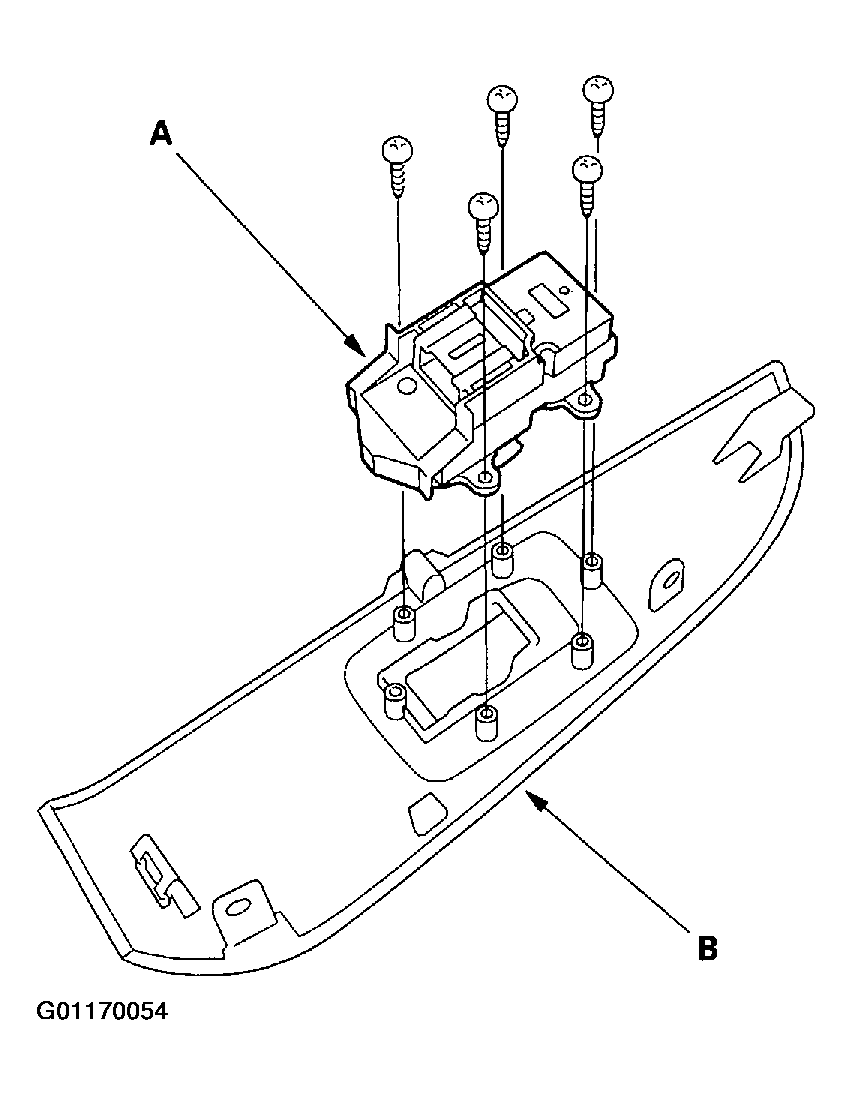 A

B

G01170054