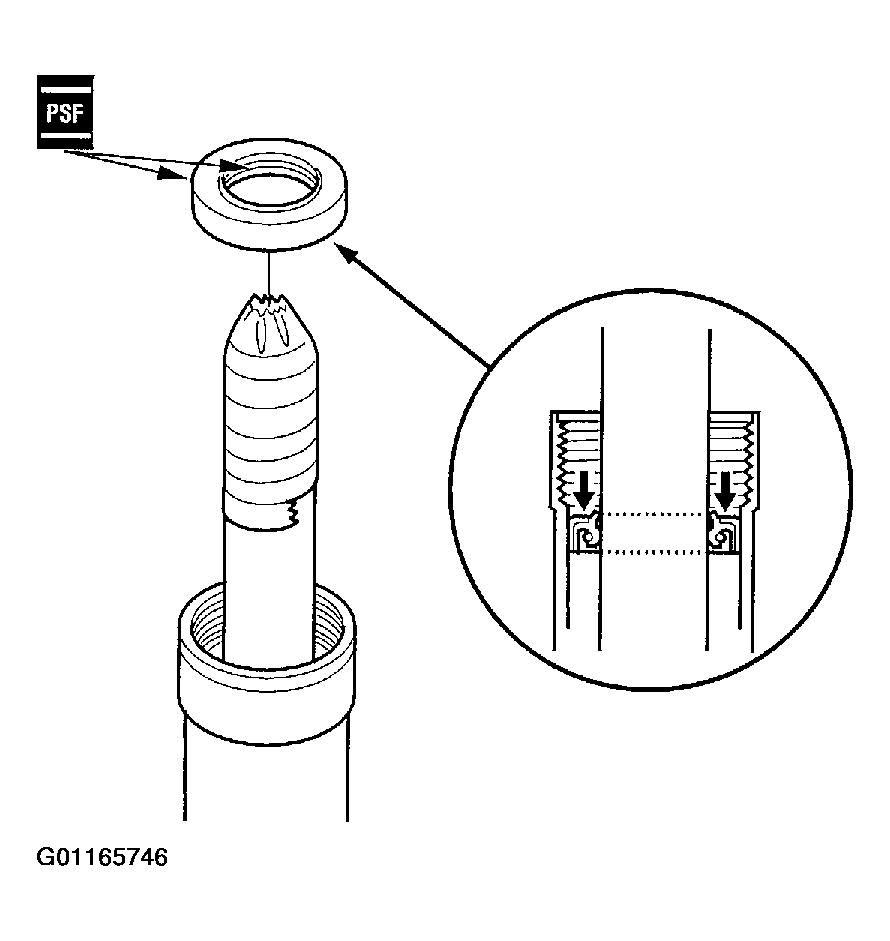 PSF

G01165746