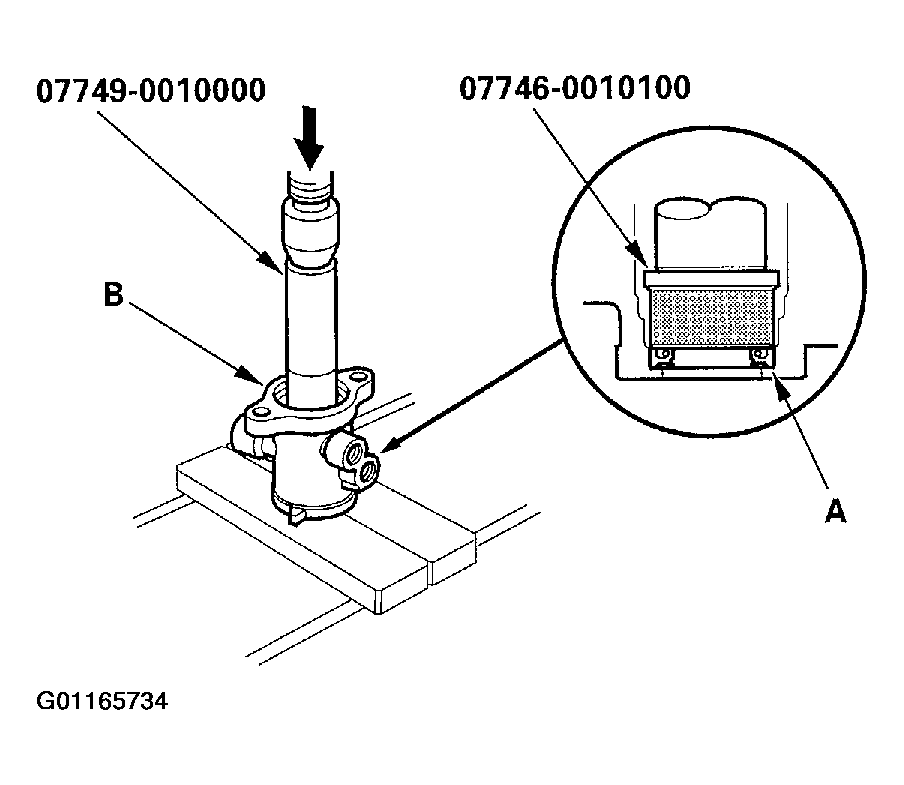 07749-0010000

07746-0010100

B

A

G01165734